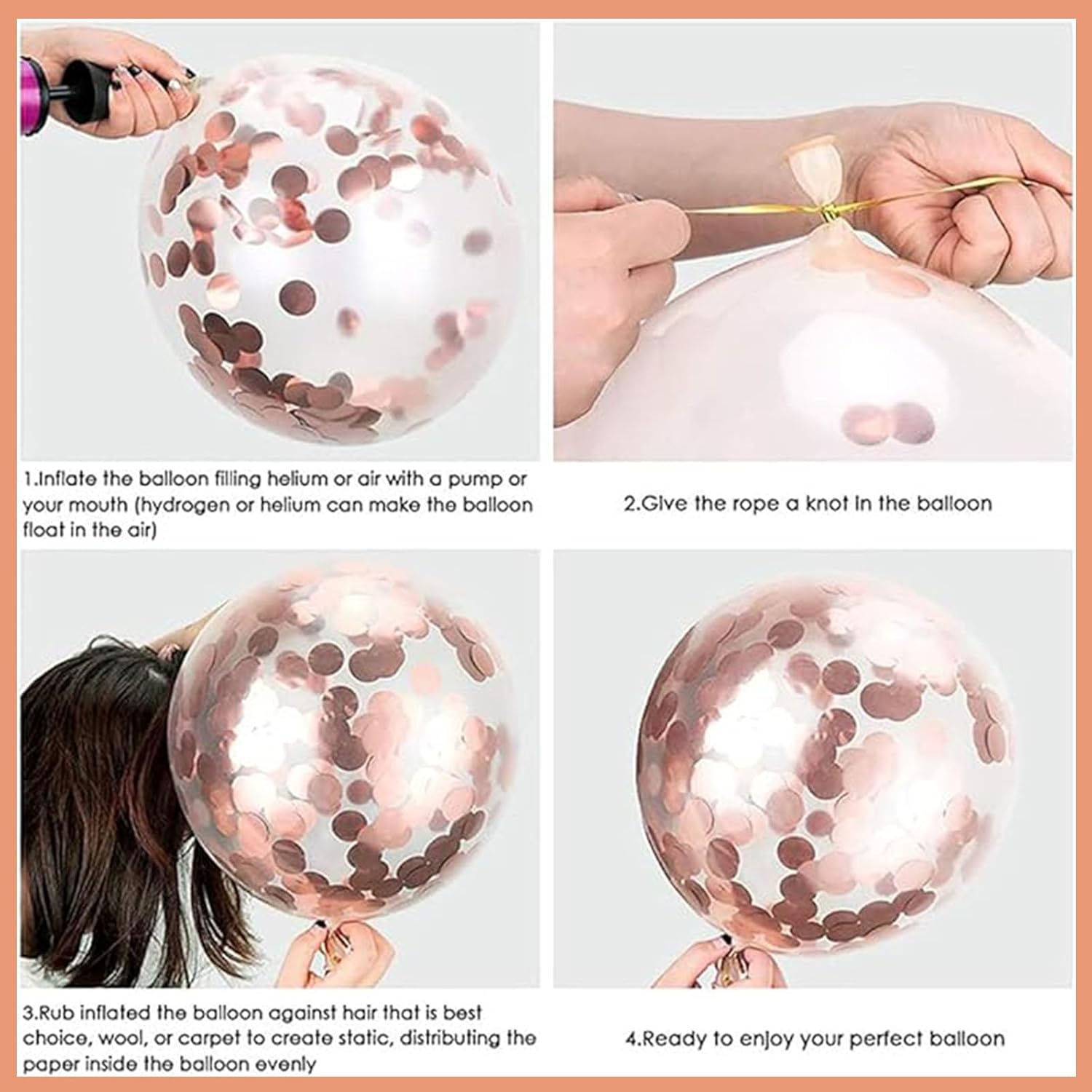 1.Inflate the balloon filling helium or air with a pump or your mouth (hydrogen or helium can make the balloon float in the air)

2.Give the rope a knot in the balloon

3.Rub inflated the balloon against hair that is best choice, wool, or carpet to create static, distributing the paper inside the balloon evenly

4.Ready to enjoy your perfect balloon