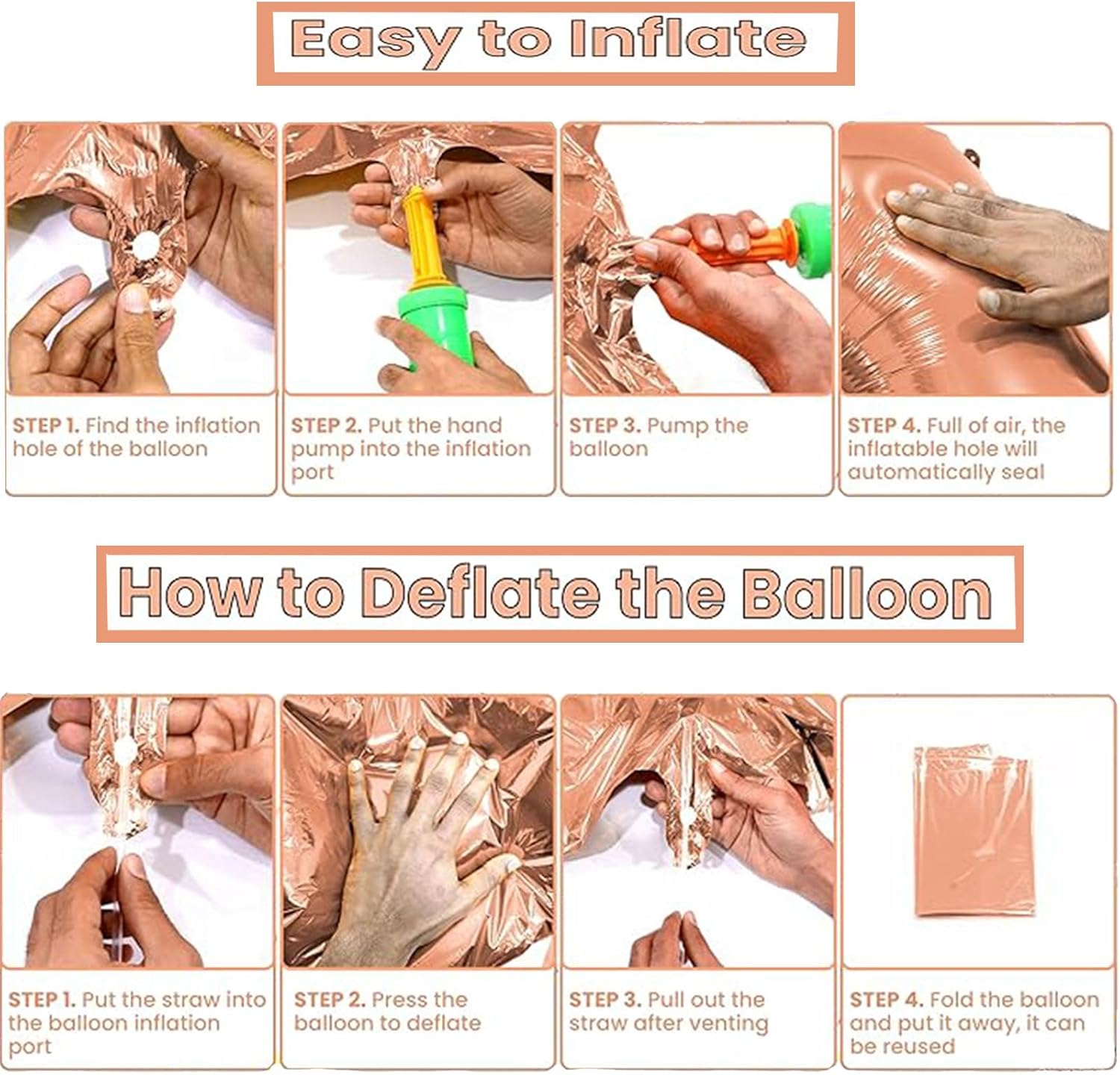 Easy to Inflate

STEP 1. Find the inflation hole of the balloon

STEP 2. Put the hand pump into the inflation port

STEP 3. Pump the balloon

STEP 4. Full of air, the inflatable hole will automatically seal

How to Deflate the Balloon

STEP 1. Put the straw into the balloon inflation port

STEP 2. Press the balloon to deflate

STEP 3. Pull out the straw after venting

STEP 4. Fold the balloon and put it away, it can be reused