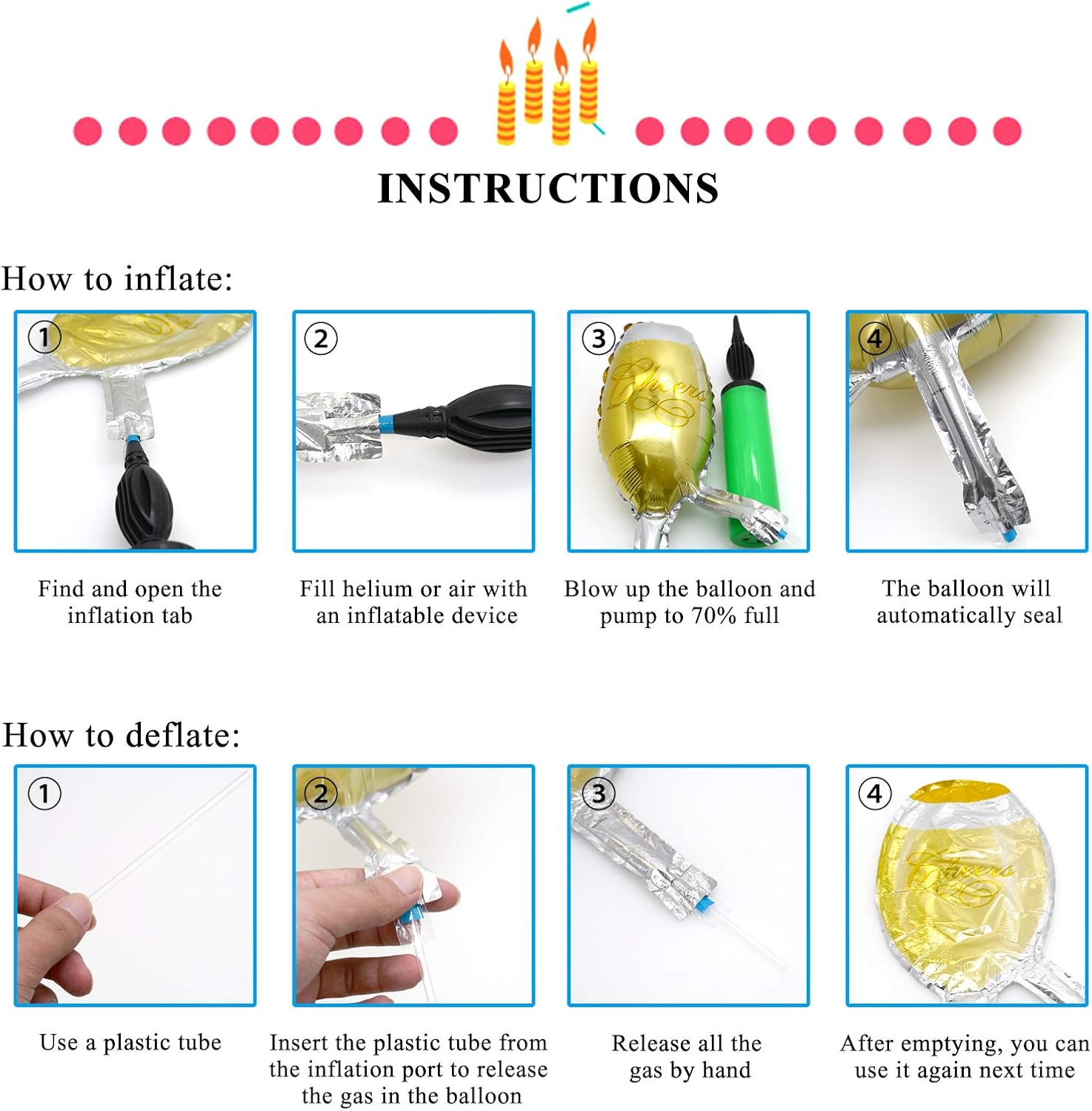 INSTRUCTIONS

How to inflate:

①

Find and open the inflation tab

②

Fill helium or air with an inflatable device

③

Cheers

Blow up the balloon and pump to 70% full

④

The balloon will automatically seal

How to deflate:

①

Use a plastic tube

②

Insert the plastic tube from the inflation port to release the gas in the balloon

③

Release all the gas by hand

④

Cheers

After emptying, you can use it again next time