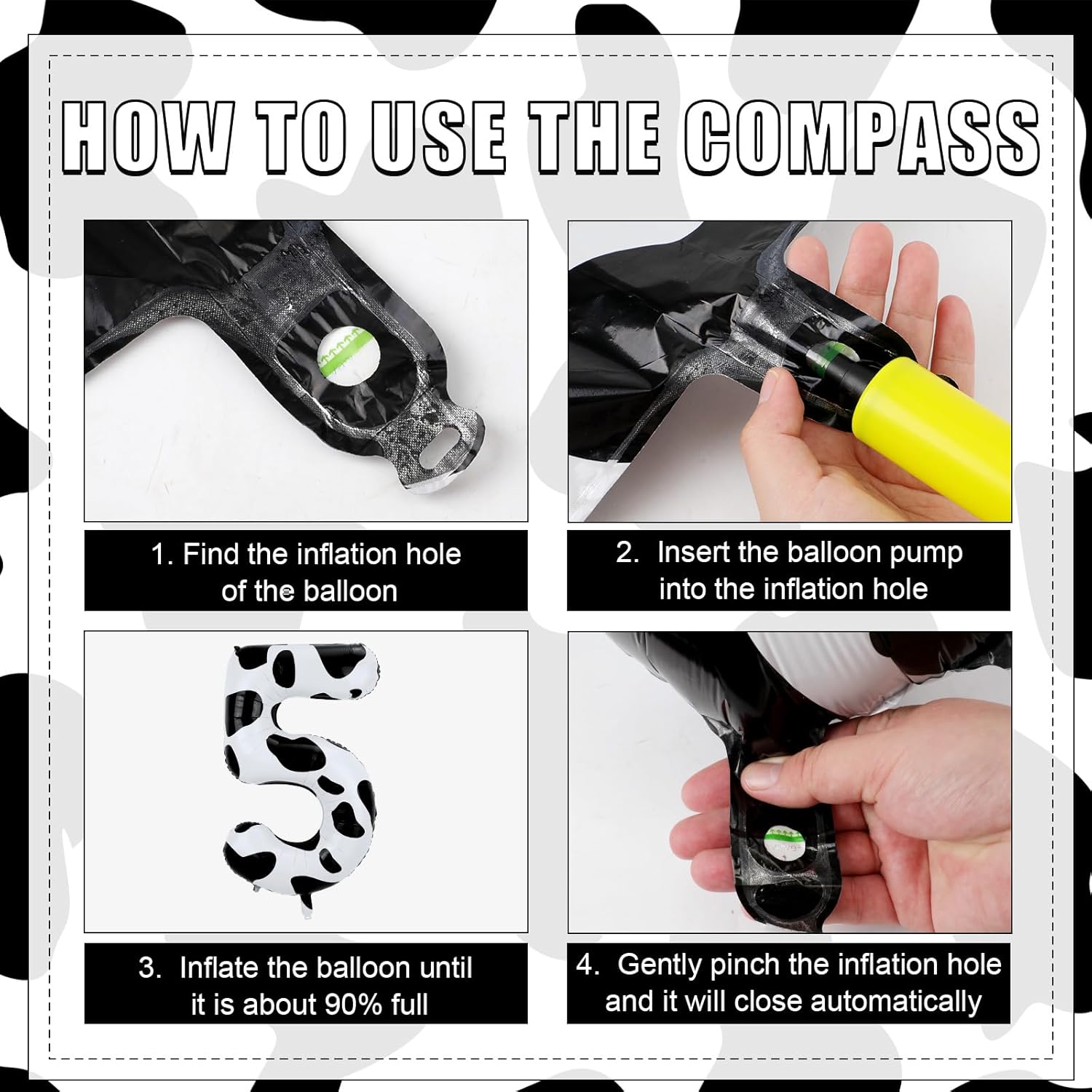 HOW TO USE THE COMPASS

1. Find the inflation hole of the balloon

2. Insert the balloon pump into the inflation hole

3. Inflate the balloon until it is about 90% full

4. Gently pinch the inflation hole and it will close automatically