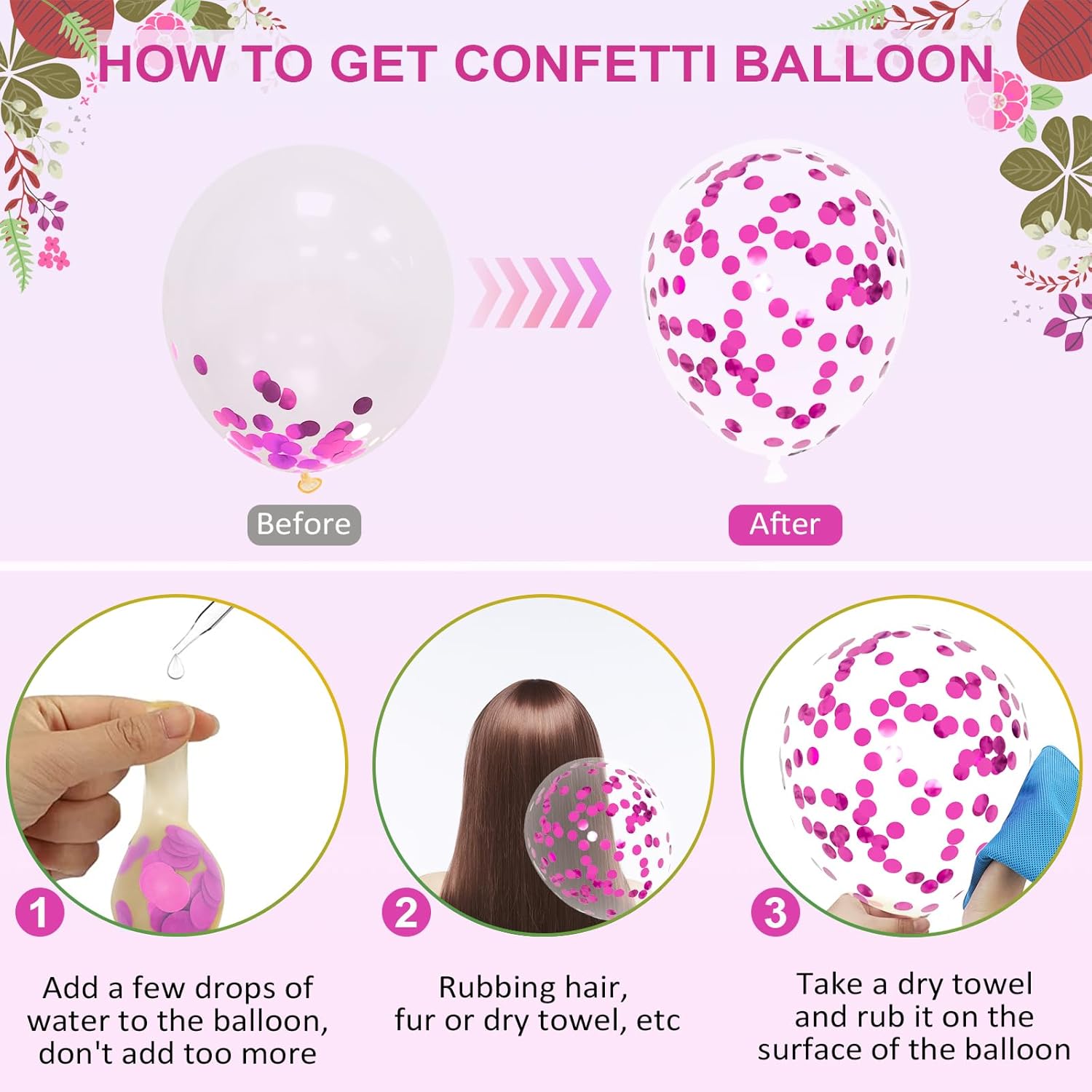 HOW TO GET CONFETTI BALLOON

Before

After

1

Add a few drops of water to the balloon, don't add too more

2

Rubbing hair, fur or dry towel, etc

3

Take a dry towel and rub it on the surface of the balloon