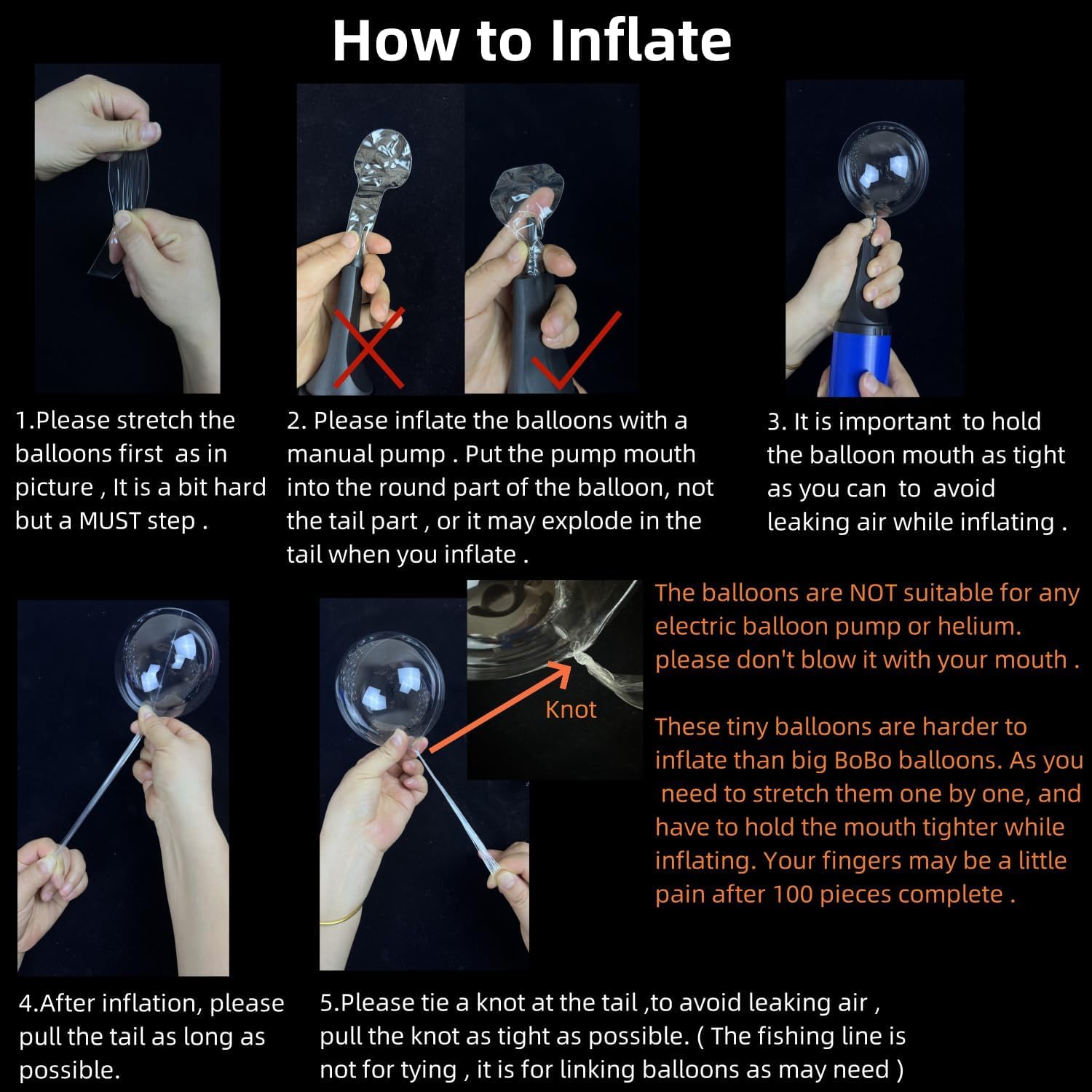 How to Inflate

1.Please stretch the balloons first as in picture , It is a bit hard but a MUST step .

2. Please inflate the balloons with a manual pump . Put the pump mouth into the round part of the balloon, not the tail part , or it may explode in the tail when you inflate .

3. It is important to hold the balloon mouth as tight as you can to avoid leaking air while inflating .

Knot

The balloons are NOT suitable for any electric balloon pump or helium. please don't blow it with your mouth .

These tiny balloons are harder to inflate than big BoBo balloons. As you need to stretch them one by one, and have to hold the mouth tighter while inflating. Your fingers may be a little pain after 100 pieces complete .

4.After inflation, please pull the tail as long as possible.

5.Please tie a knot at the tail ,to avoid leaking air , pull the knot as tight as possible. ( The fishing line is not for tying , it is for linking balloons as may need )