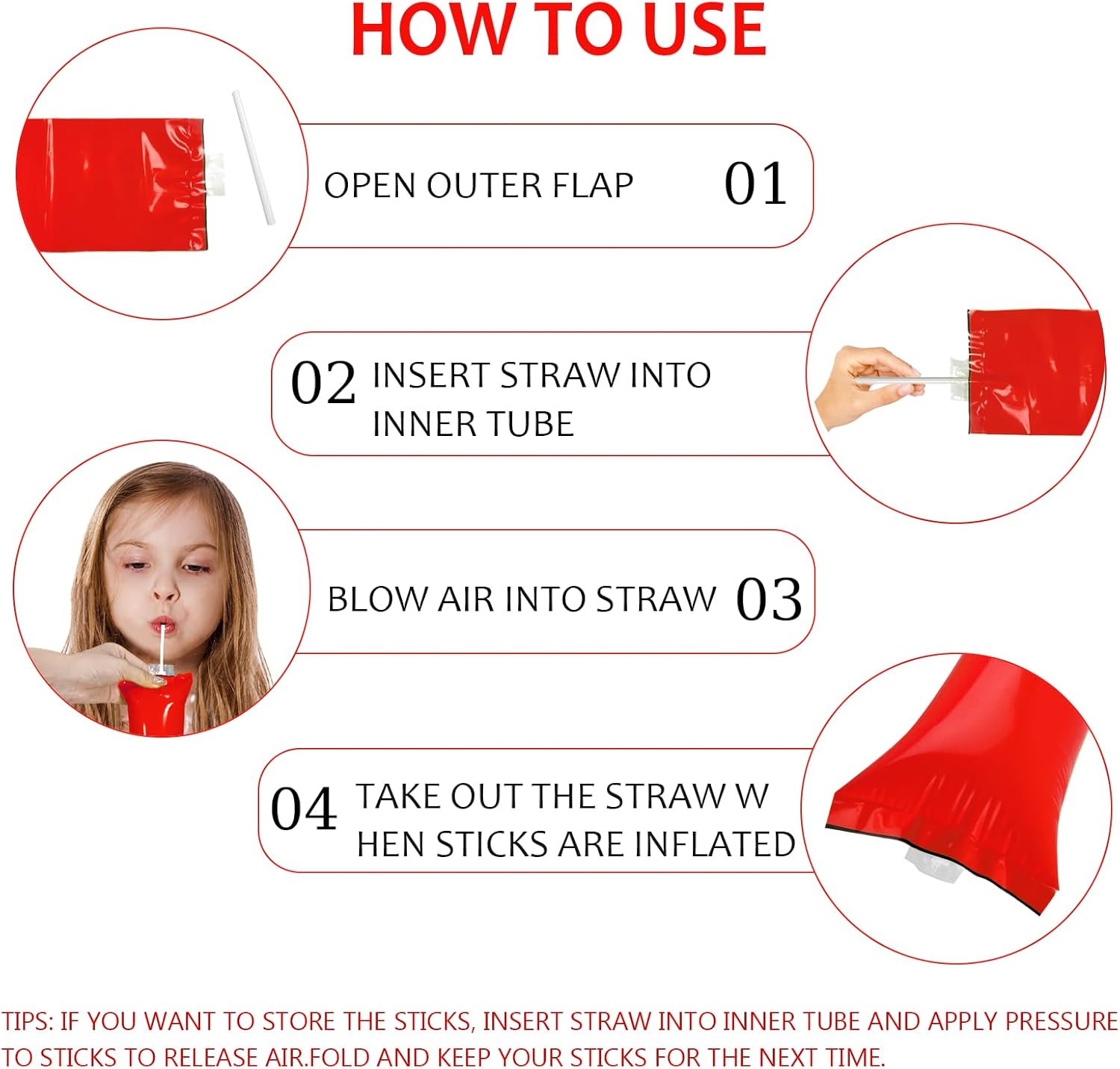 HOW TO USE

OPEN OUTER FLAP 01

02 INSERT STRAW INTO INNER TUBE

BLOW AIR INTO STRAW 03

04 TAKE OUT THE STRAW W HEN STICKS ARE INFLATED

TIPS: IF YOU WANT TO STORE THE STICKS, INSERT STRAW INTO INNER TUBE AND APPLY PRESSURE TO STICKS TO RELEASE AIR.FOLD AND KEEP YOUR STICKS FOR THE NEXT TIME.