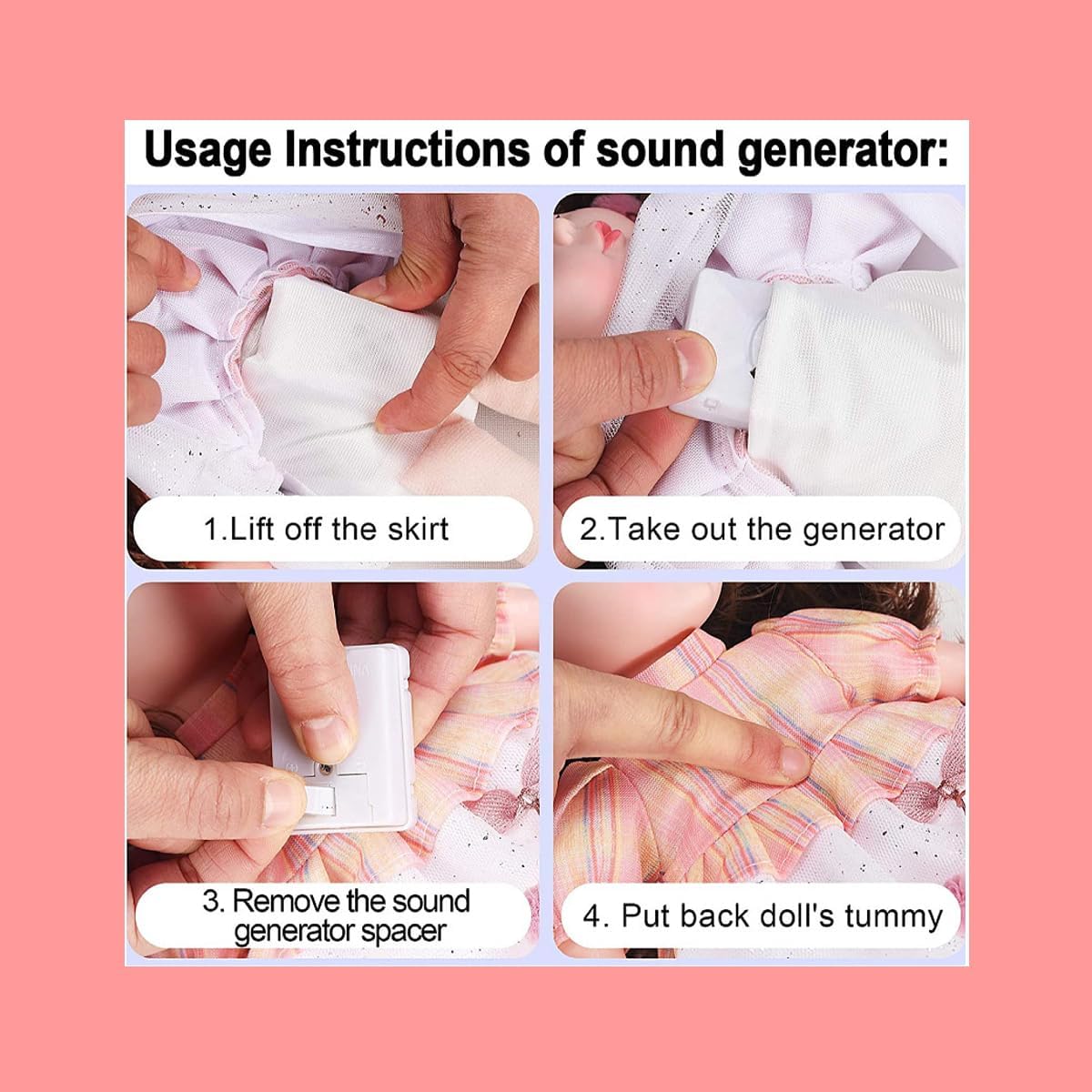 Usage Instructions of sound generator:

1.Lift off the skirt

2.Take out the generator

3. Remove the sound generator spacer

4. Put back doll's tummy