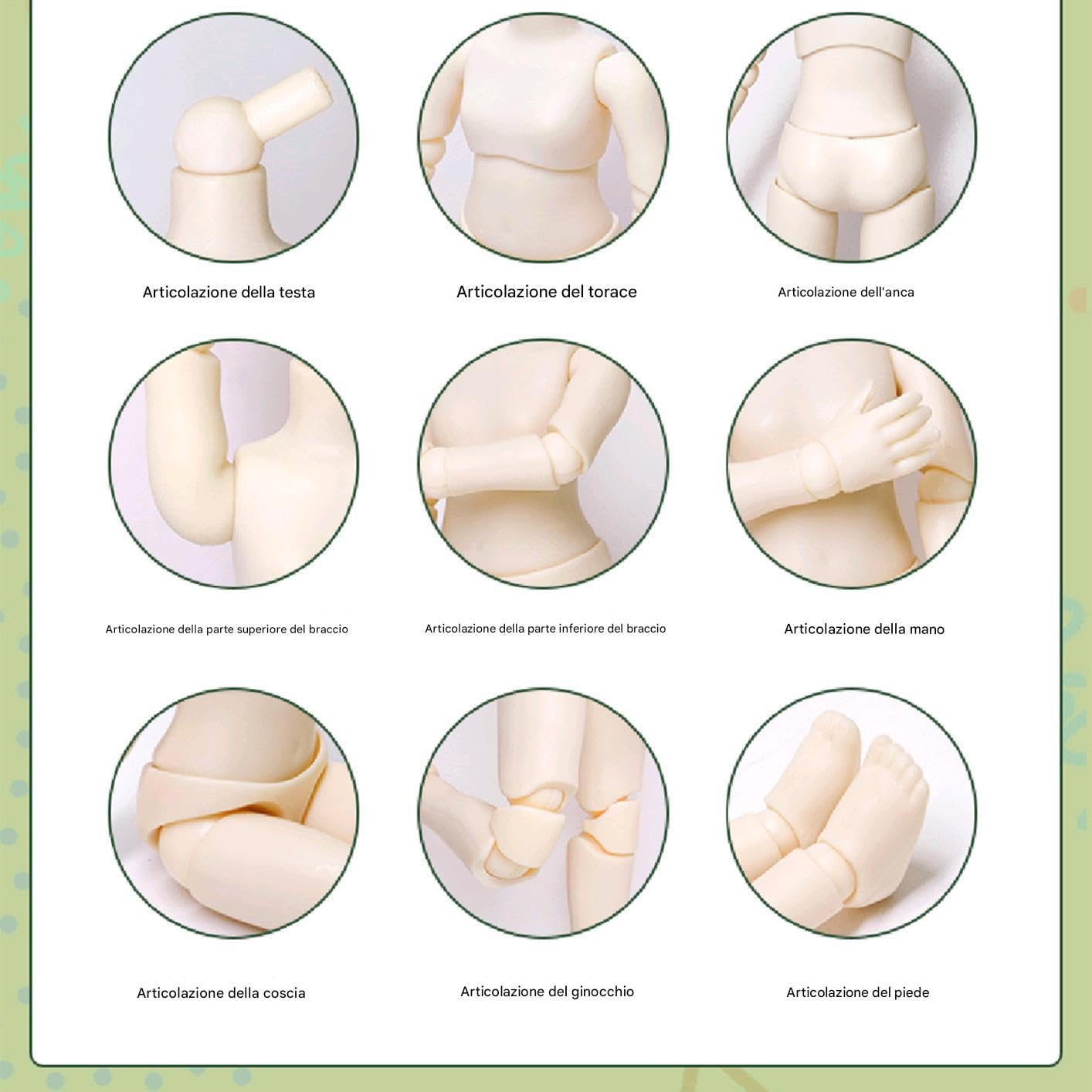 Articolazione della testa

Articolazione del torace

Articolazione dell'anca

Articolazione della parte superiore del braccio

Articolazione della parte inferiore del braccio

Articolazione della mano

Articolazione della coscia

Articolazione del ginocchio

Articolazione del piede