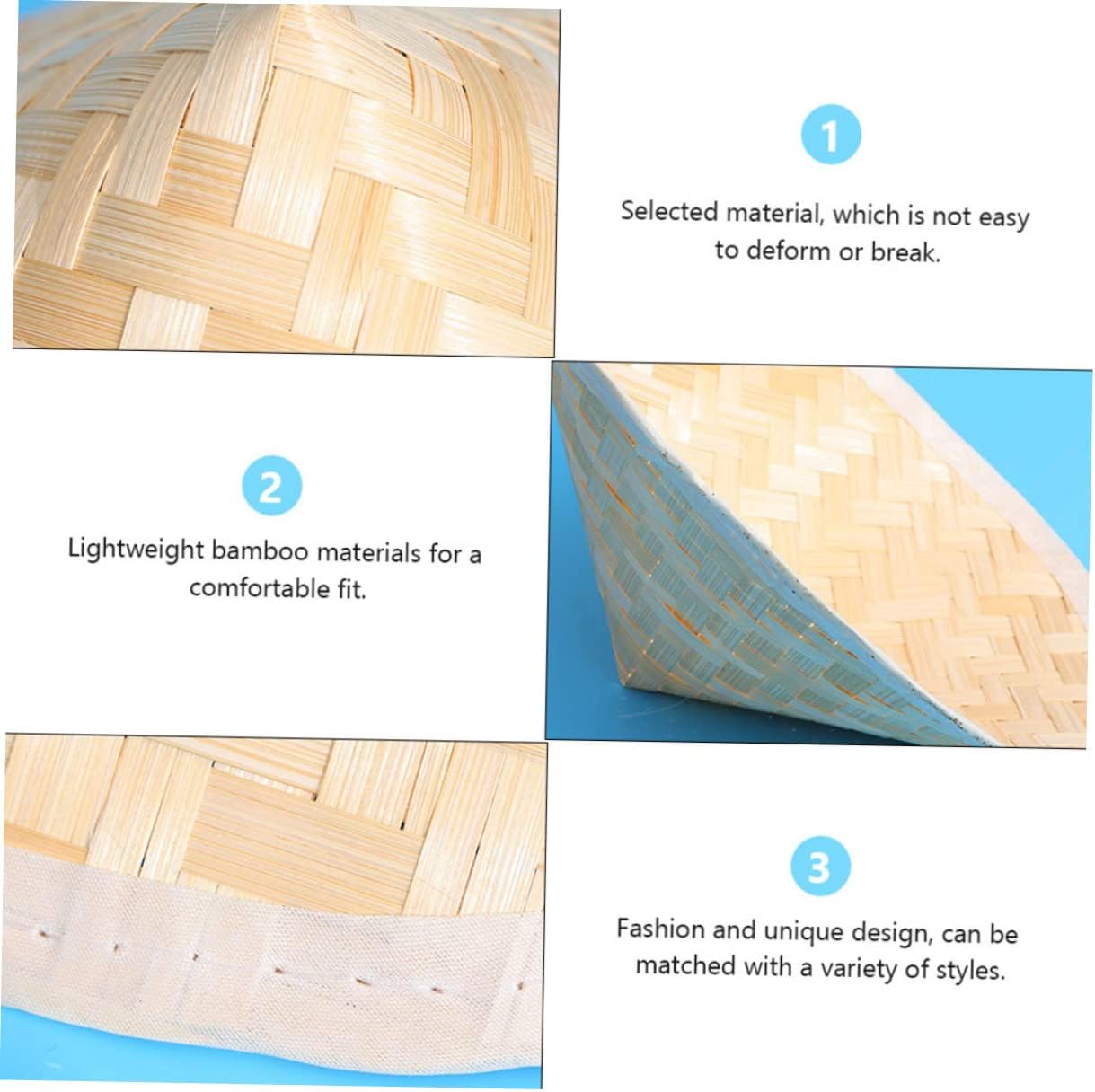 1

Selected material, which is not easy to deform or break.

2

Lightweight bamboo materials for a comfortable fit.

3

Fashion and unique design, can be matched with a variety of styles.