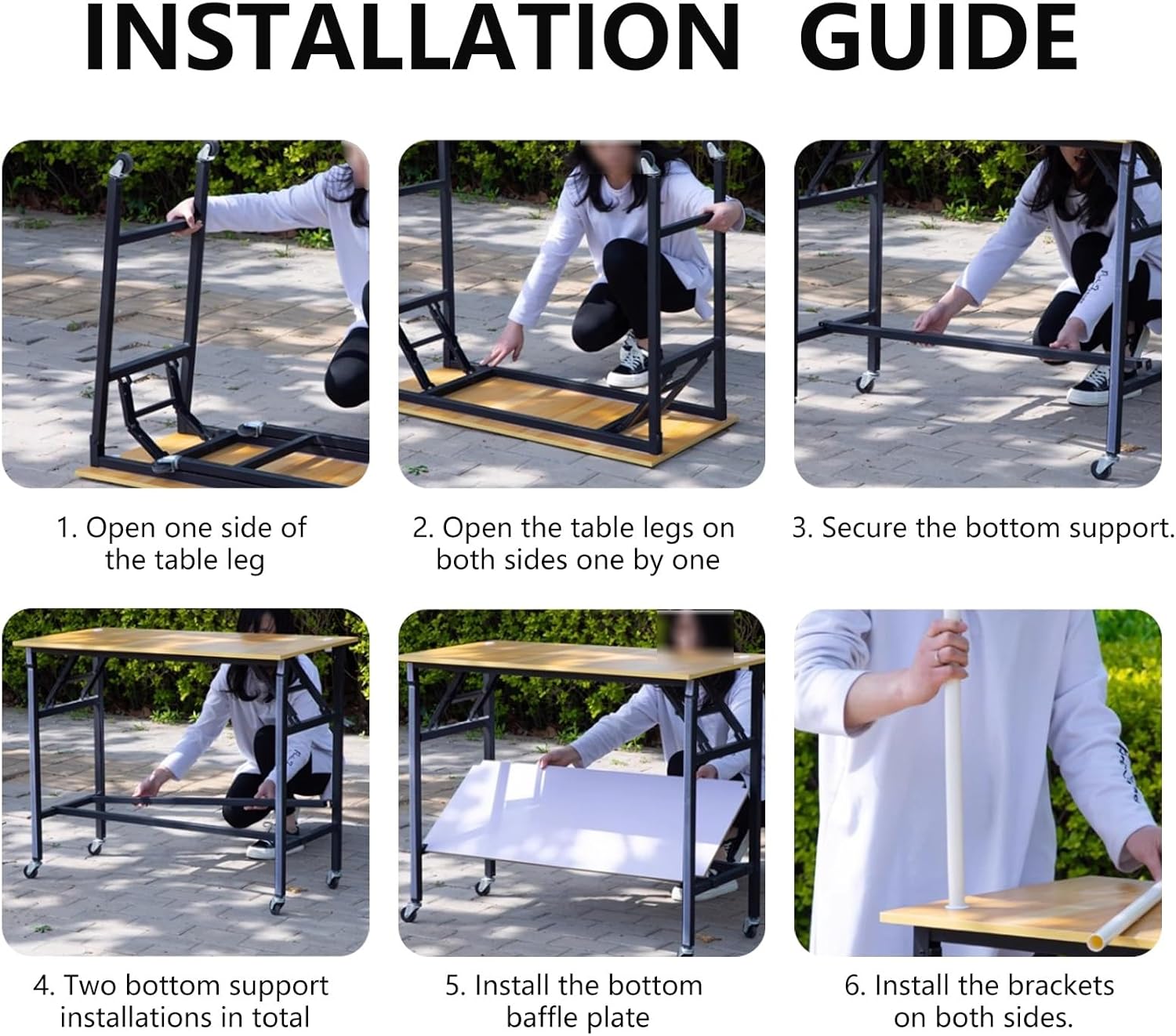 INSTALLATION GUIDE

1. Open one side of the table leg

2. Open the table legs on both sides one by one

3. Secure the bottom support.

4. Two bottom support installations in total

5. Install the bottom baffle plate

6. Install the brackets on both sides.