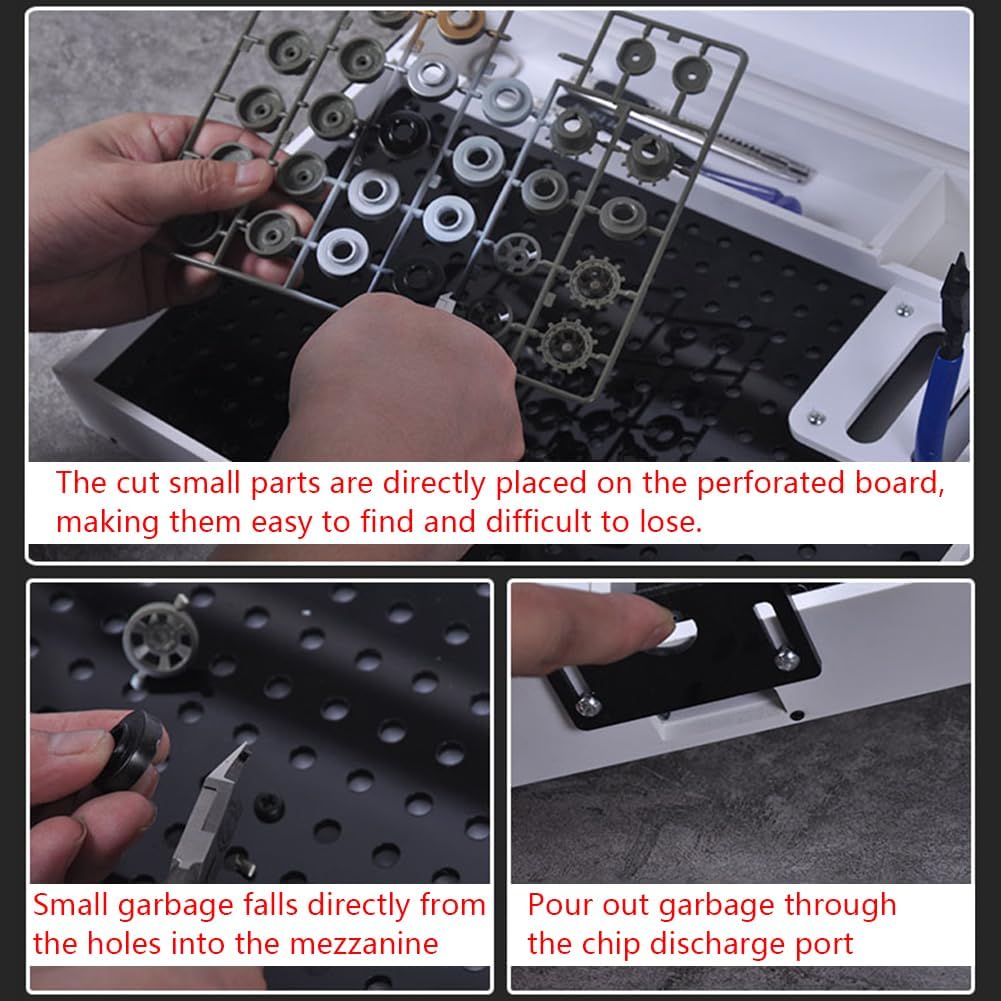 The cut small parts are directly placed on the perforated board, making them easy to find and difficult to lose.

Small garbage falls directly from the holes into the mezzanine

Pour out garbage through the chip discharge port