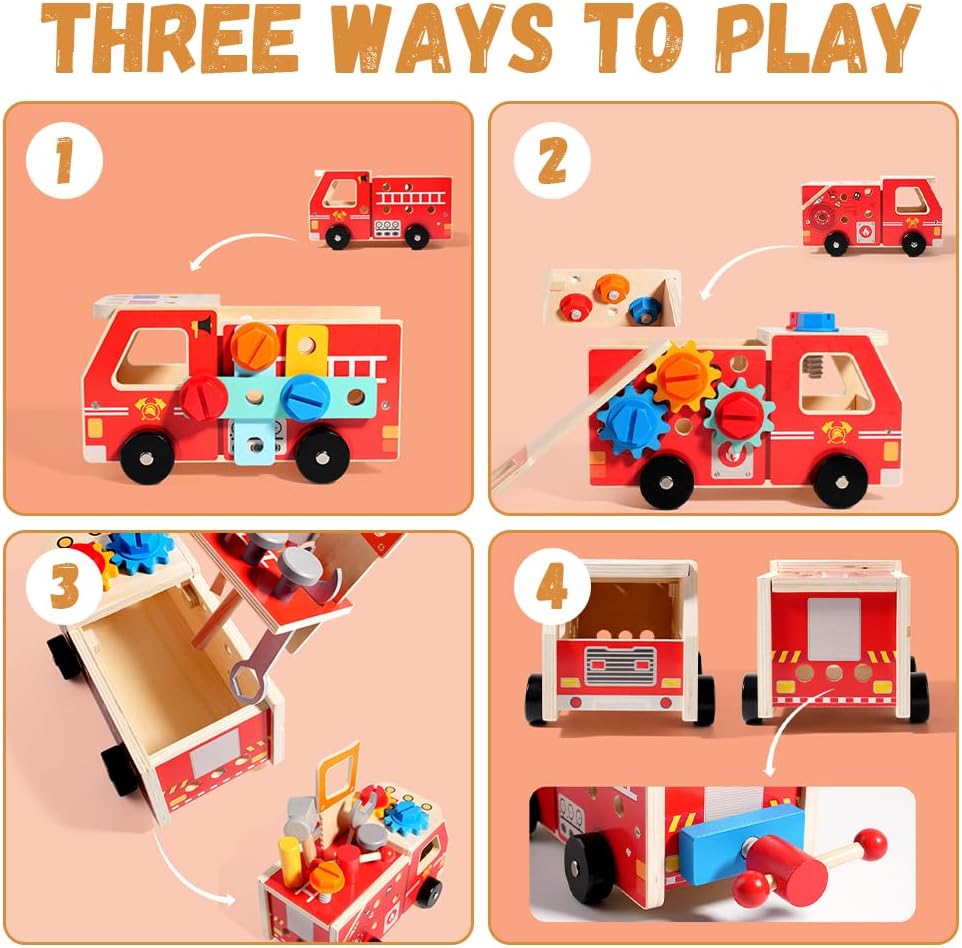 THREE WAYS TO PLAY

1

2

3

4