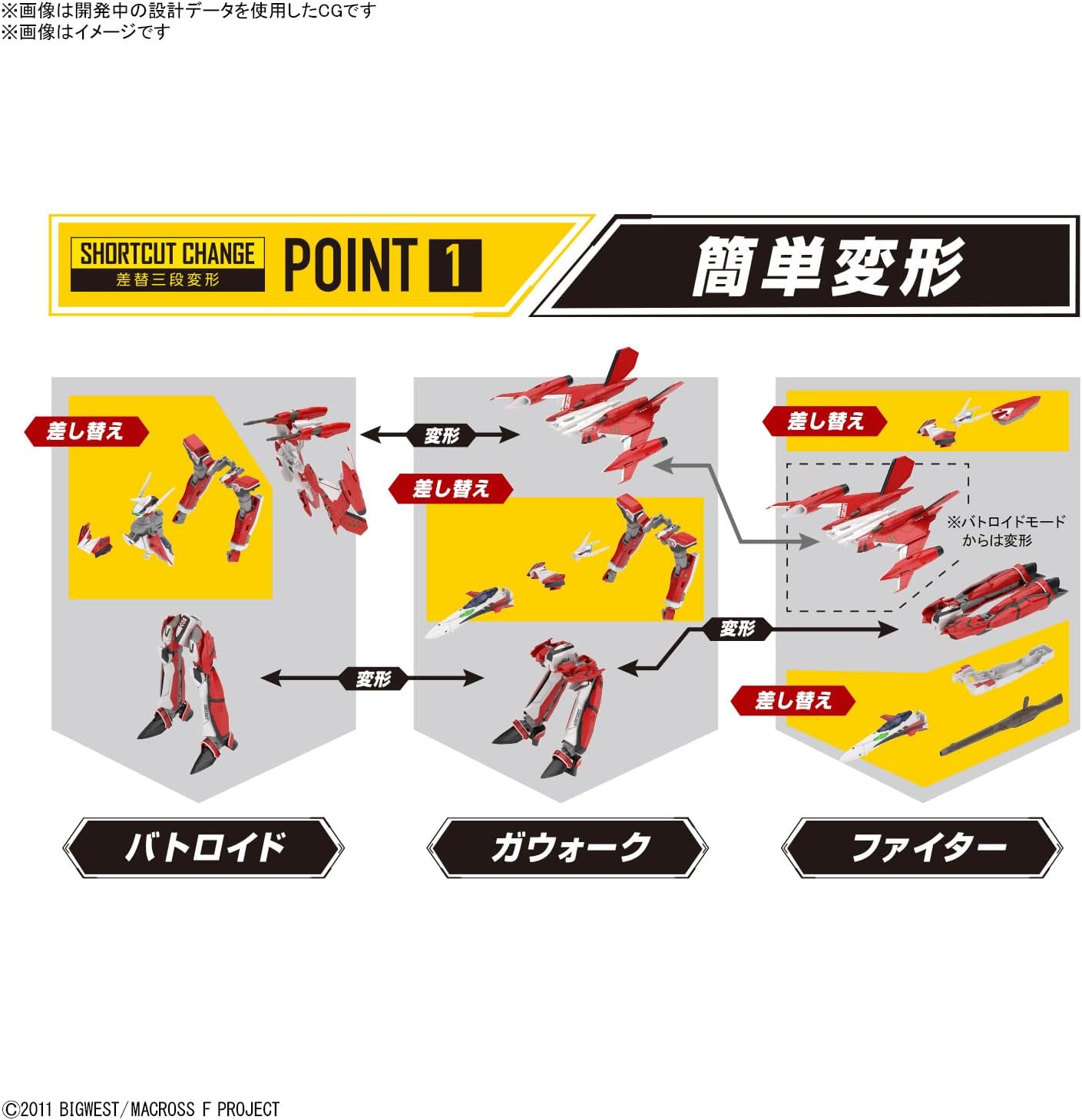 ※画像は開発中の設計データを使用したCGです
※画像はイメージです

SHORTCUT CHANGE
差替三段変形

POINT 1

簡単変形

差し替え

変形

差し替え

差し替え

※バトロイドモードからは変形

変形

変形

差し替え

バトロイド

ガウォーク

ファイター

©2011 BIGWEST/MACROSS F PROJECT