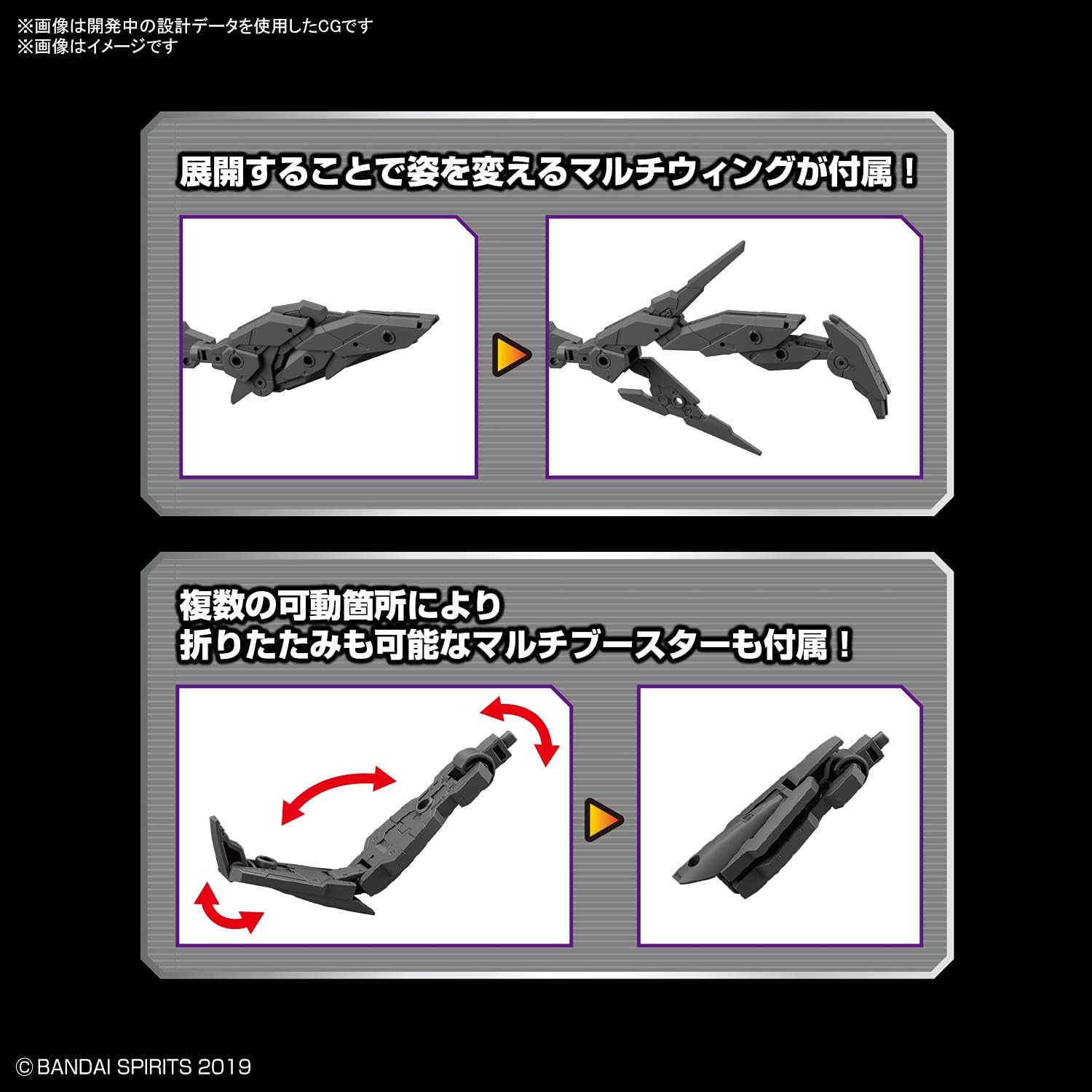 ※画像は開発中の設計データを使用したCGです
※画像はイメージです

展開することで姿を変えるマルチウィングが付属！

複数の可動箇所により
折りたたみも可能なマルチブースターも付属！

© BANDAI SPIRITS 2019