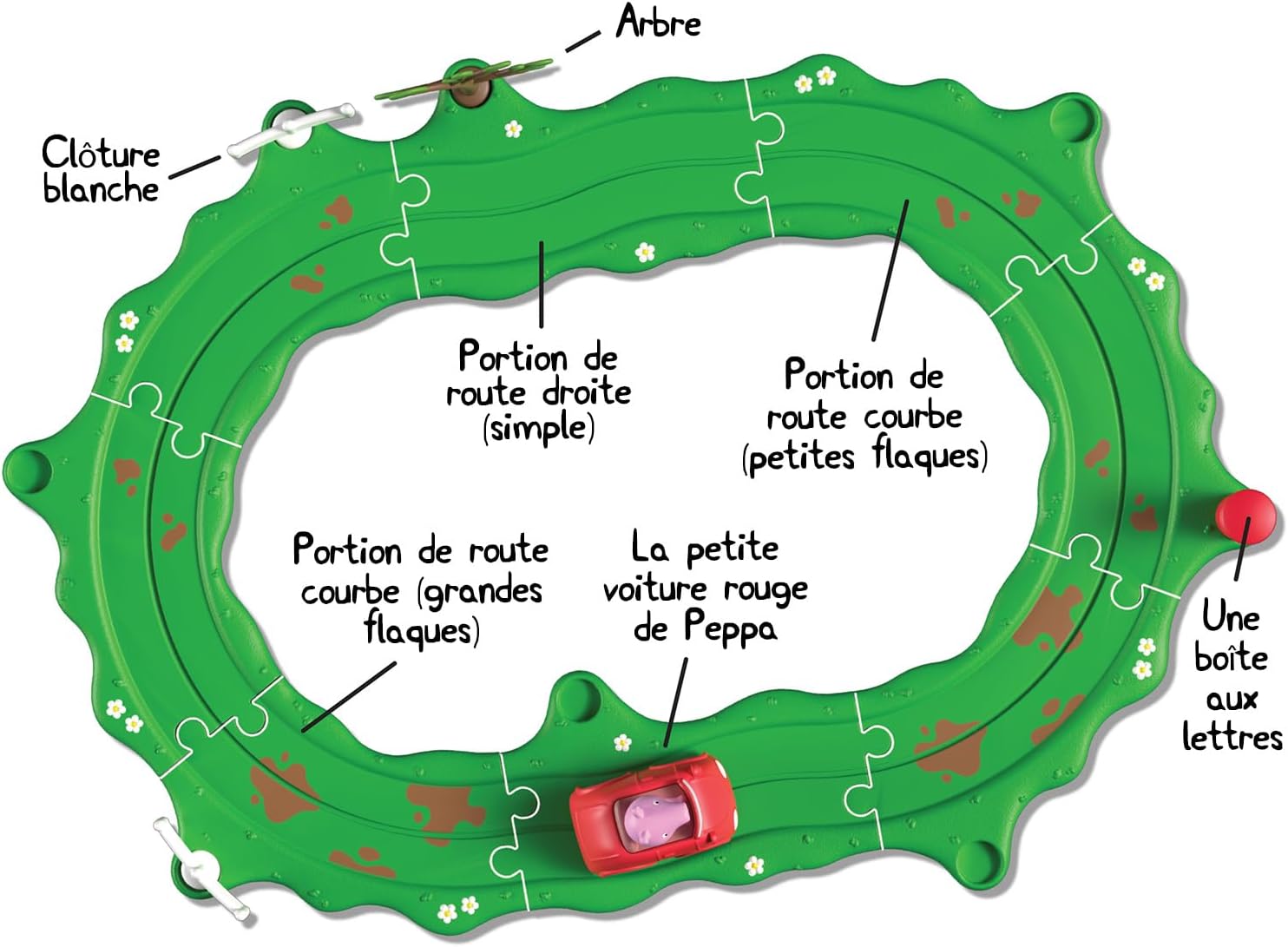 Arbre

Clôture blanche

Portion de route droite (simple)

Portion de route courbe (petites flaques)

Portion de route courbe (grandes flaques)

La petite voiture rouge de Peppa

Une boîte aux lettres