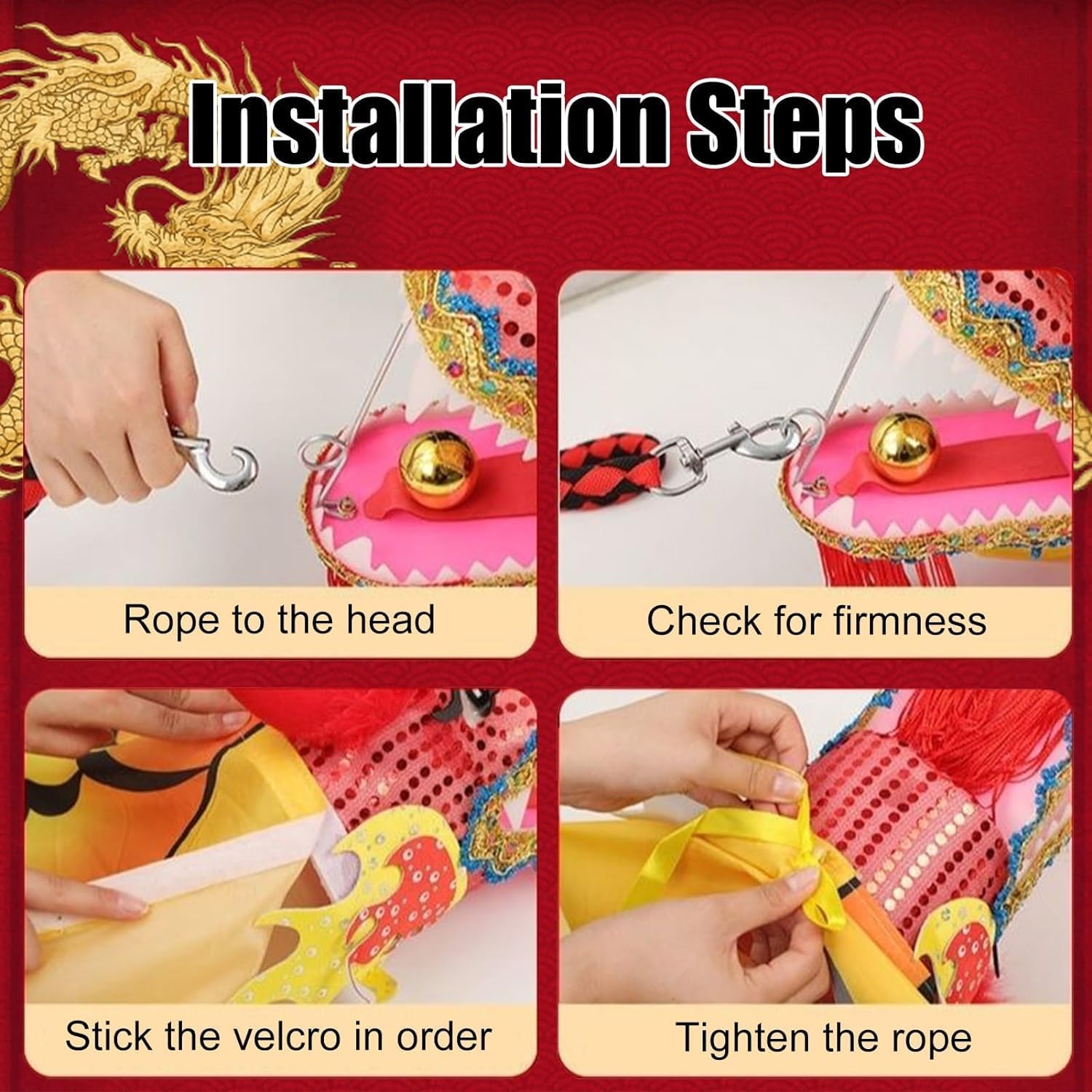 Installation Steps

Rope to the head

Check for firmness

Stick the velcro in order

Tighten the rope