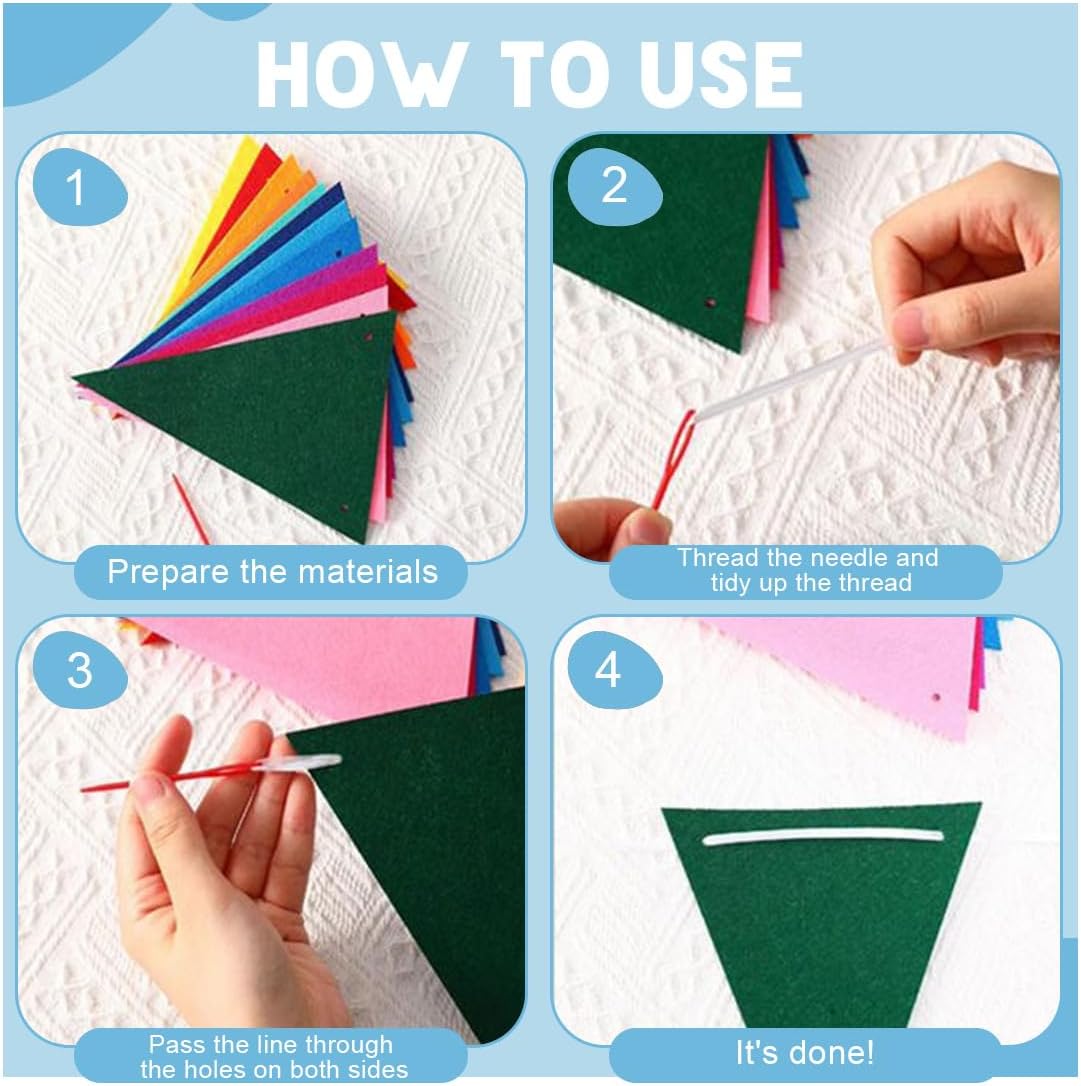 HOW TO USE

1

Prepare the materials

2

Thread the needle and tidy up the thread

3

Pass the line through the holes on both sides

4

It's done!