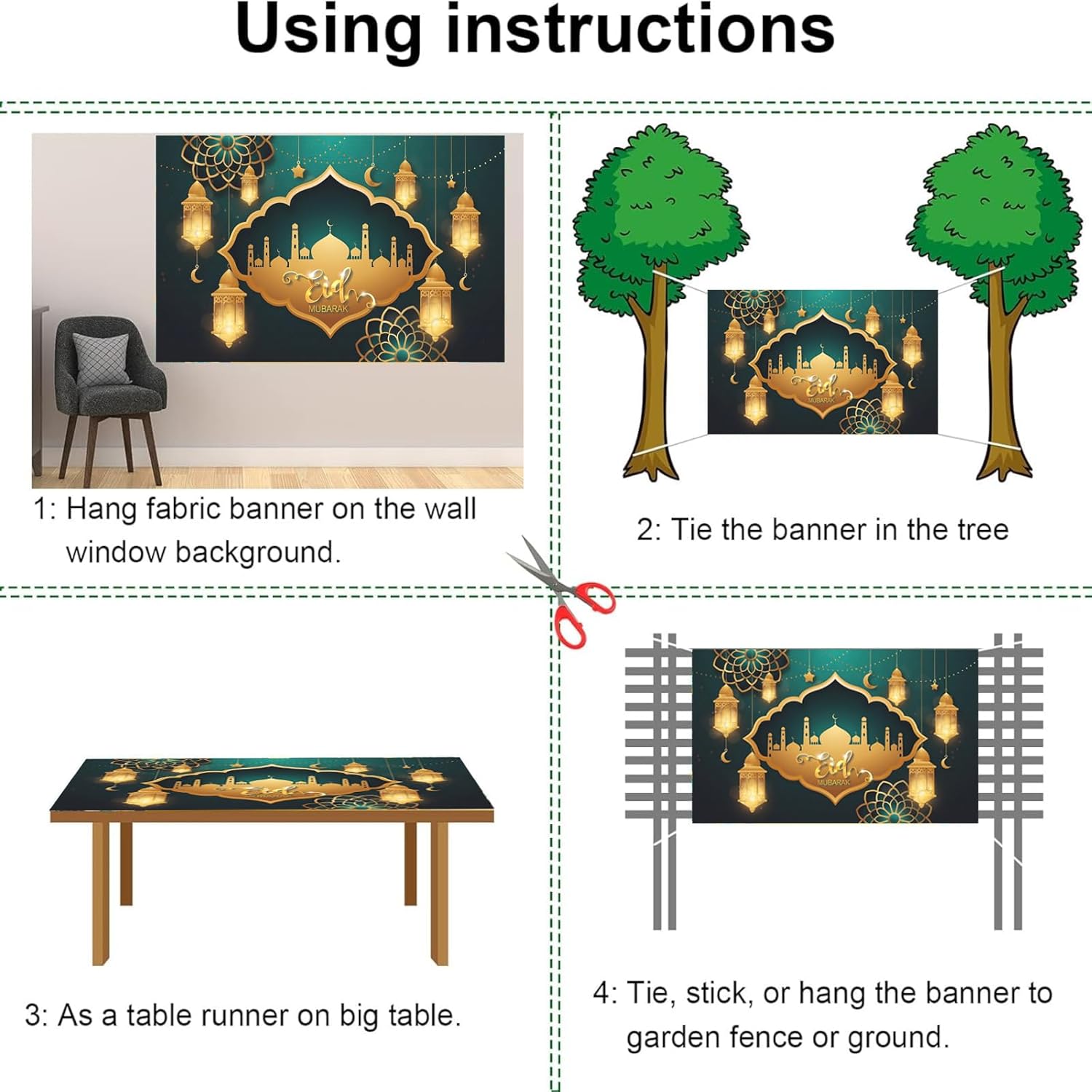 Using instructions

Eid
MUBARAK

1: Hang fabric banner on the wall window background.

Eid
MUBARAK

2: Tie the banner in the tree

3: As a table runner on big table.

Eid
MUBARAK

4: Tie, stick, or hang the banner to garden fence or ground.