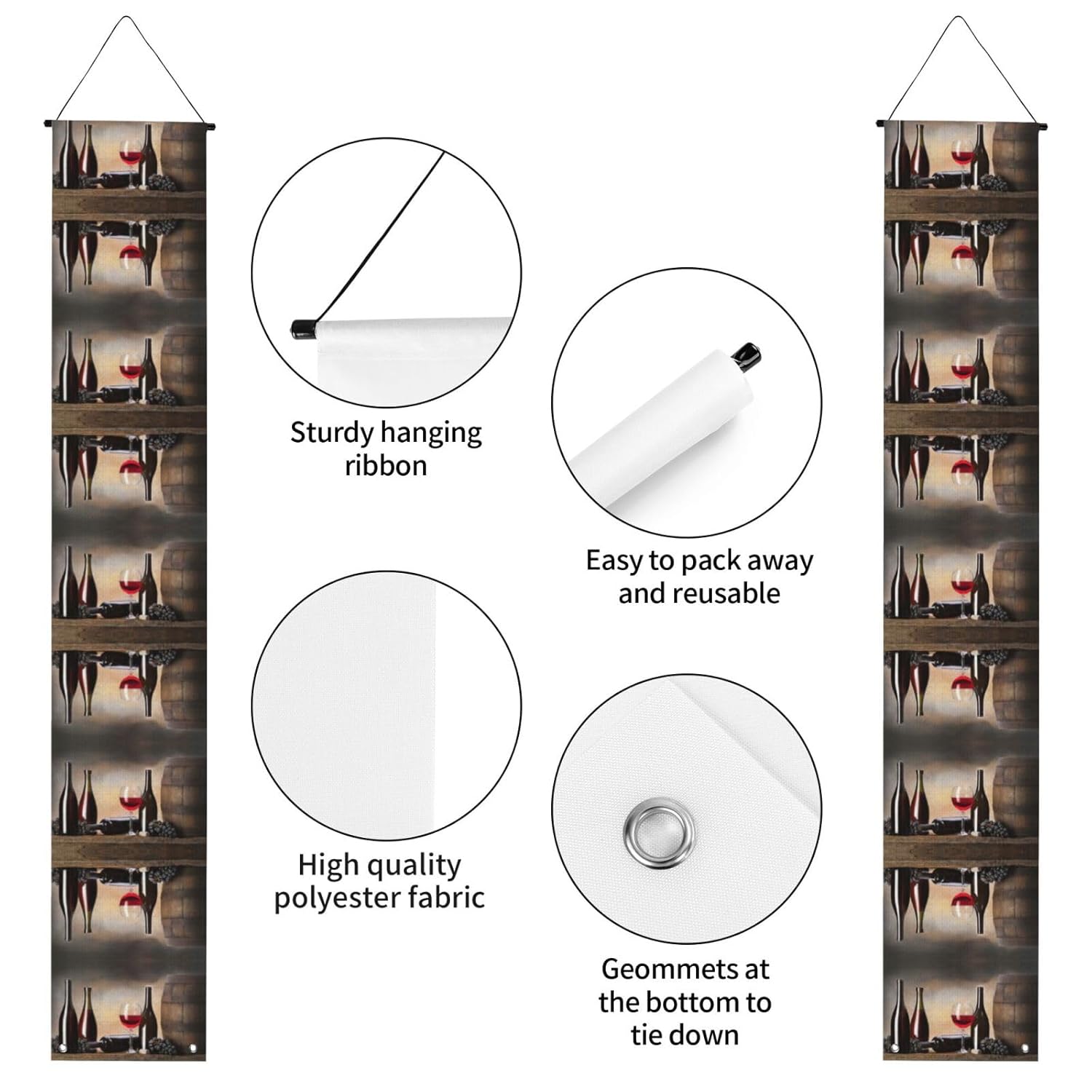 Sturdy hanging ribbon

Easy to pack away and reusable

High quality polyester fabric

Geommets at the bottom to tie down