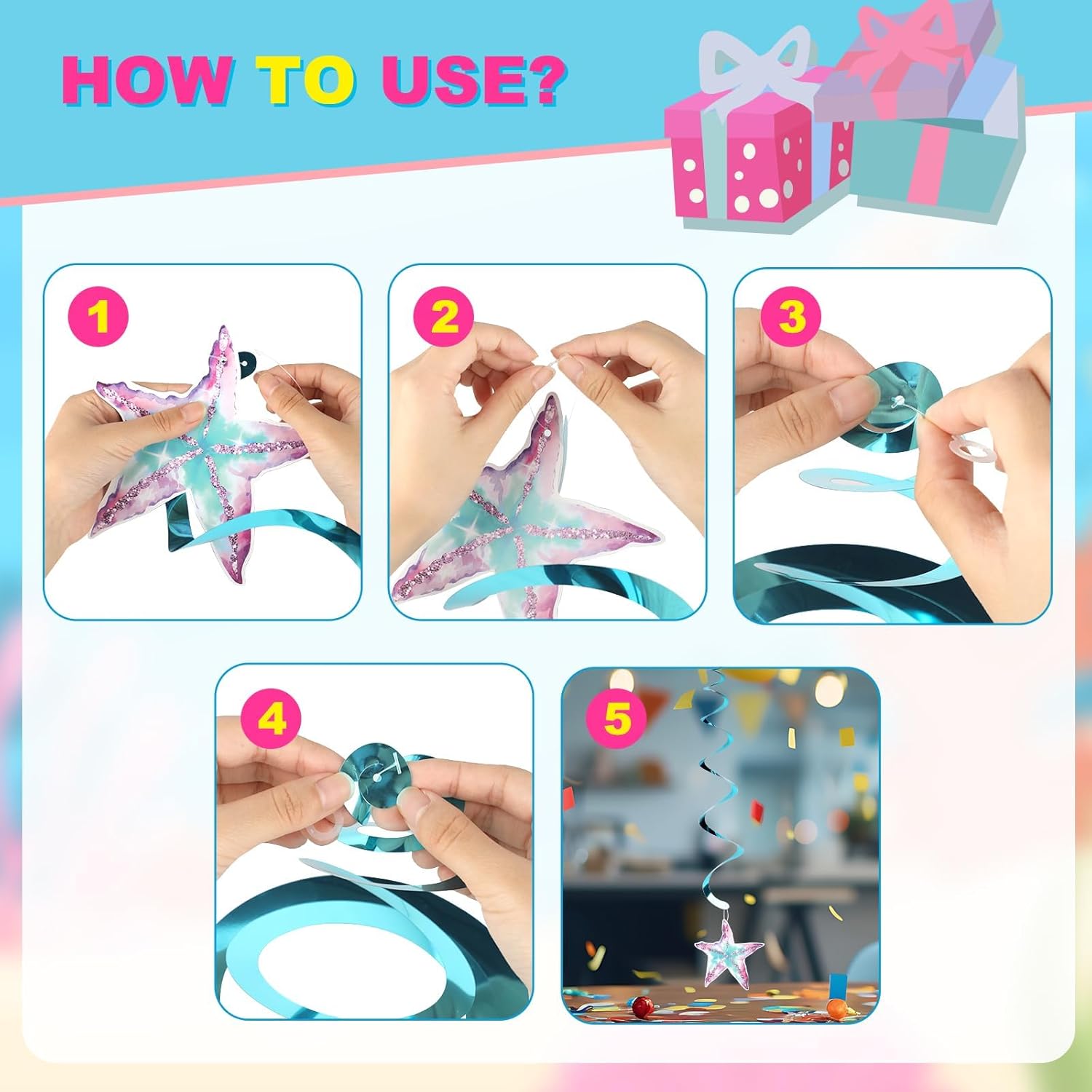 HOW TO USE?

1

2

3

4

5