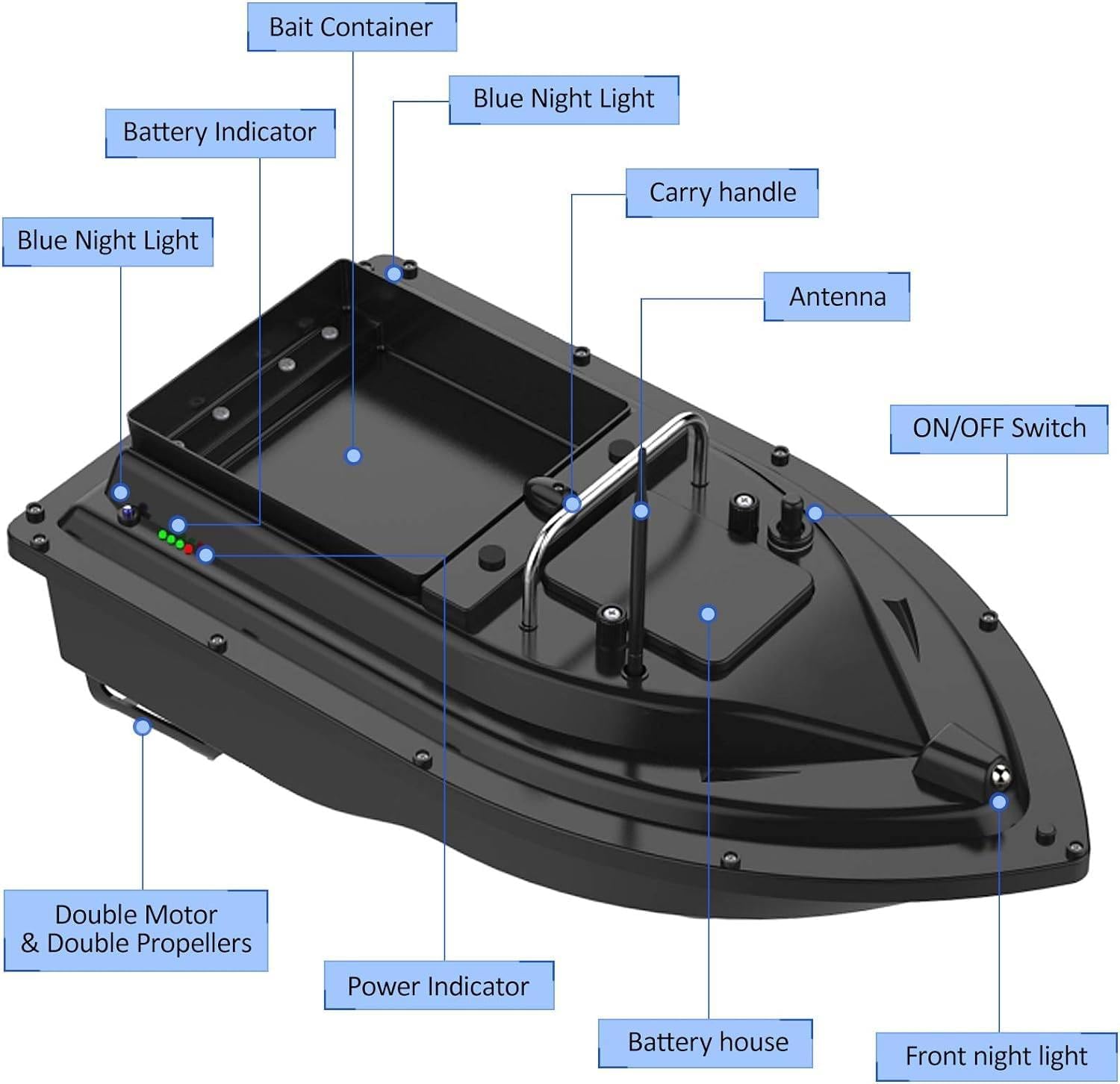 Bait Container

Blue Night Light

Battery Indicator

Carry handle

Blue Night Light

Antenna

ON/OFF Switch

Double Motor & Double Propellers

Power Indicator

Battery house

Front night light