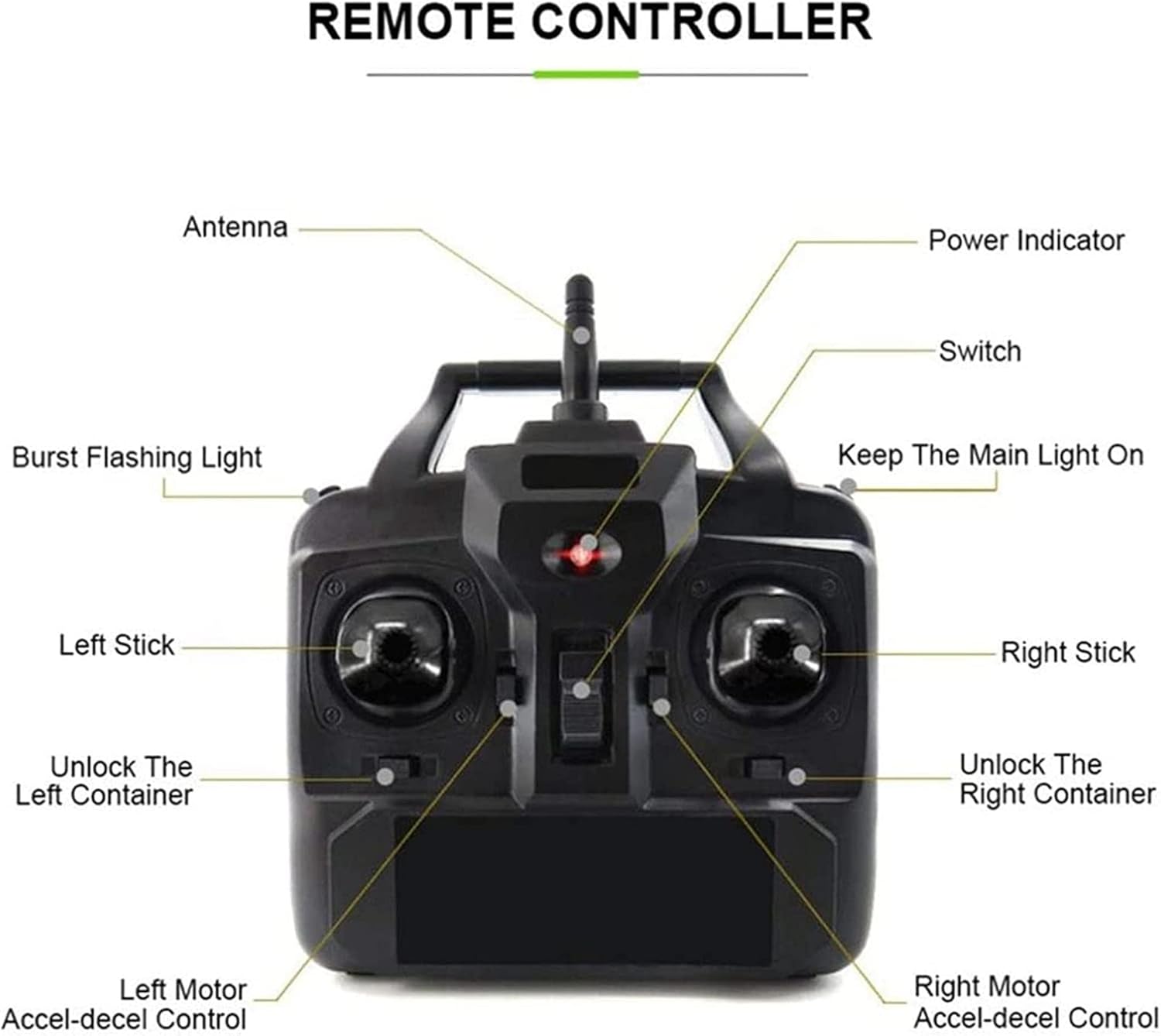 REMOTE CONTROLLER

Antenna

Power Indicator

Switch

Burst Flashing Light

Keep The Main Light On

Left Stick

Right Stick

Unlock The Left Container

Unlock The Right Container

Left Motor Accel-decel Control

Right Motor Accel-decel Control