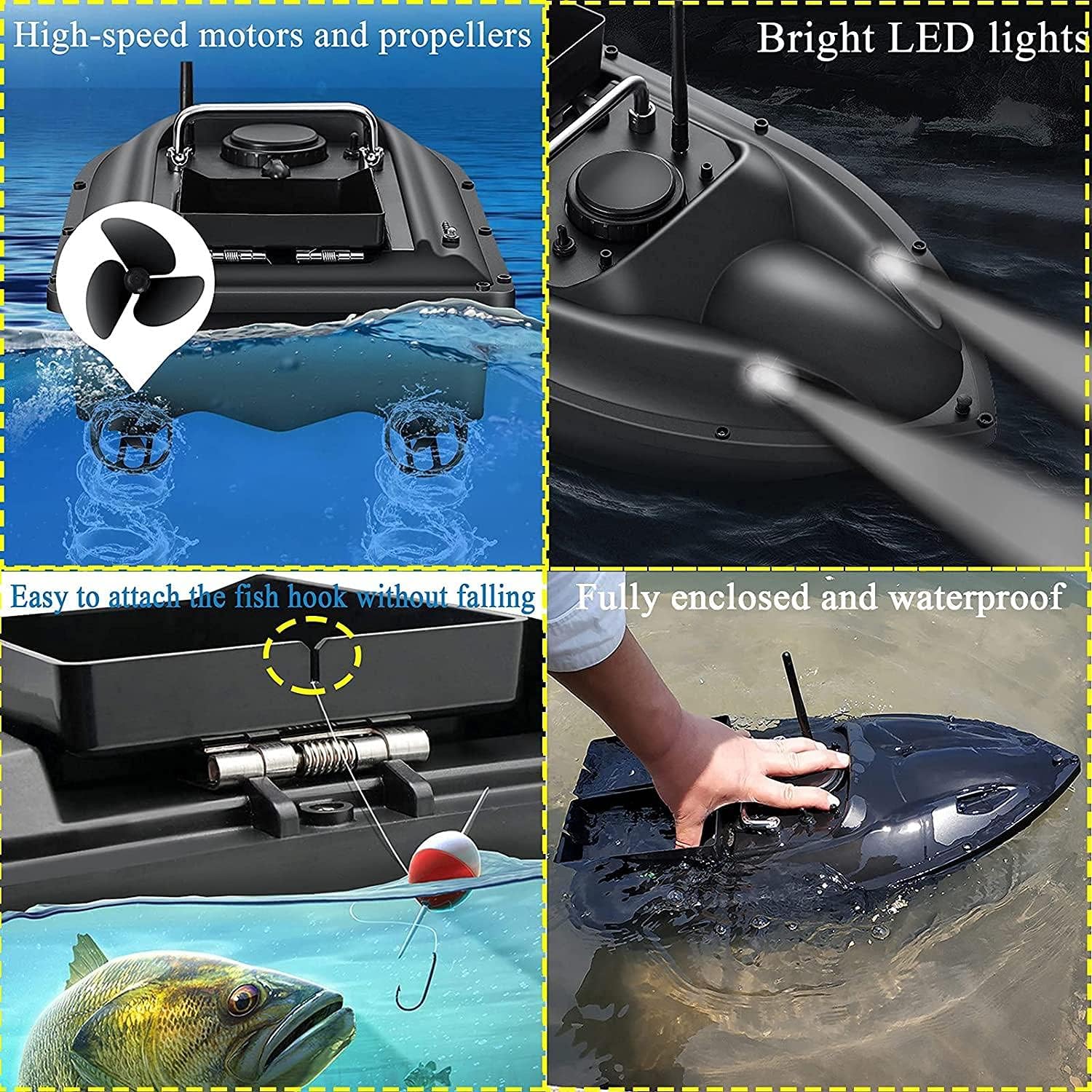 High-speed motors and propellers

Bright LED lights

Easy to attach the fish hook without falling

Fully enclosed and waterproof