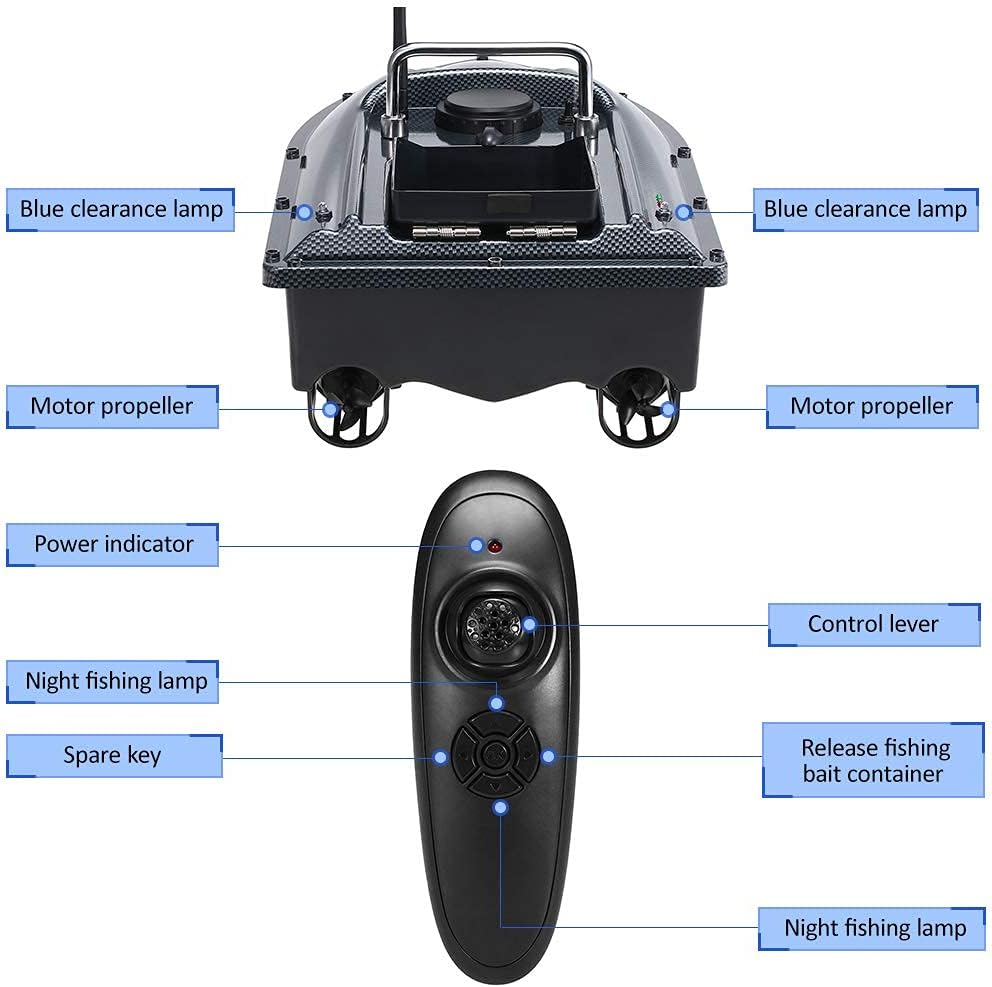 Blue clearance lamp

Blue clearance lamp

Motor propeller

Motor propeller

Power indicator

Control lever

Night fishing lamp

Spare key

Release fishing bait container

Night fishing lamp