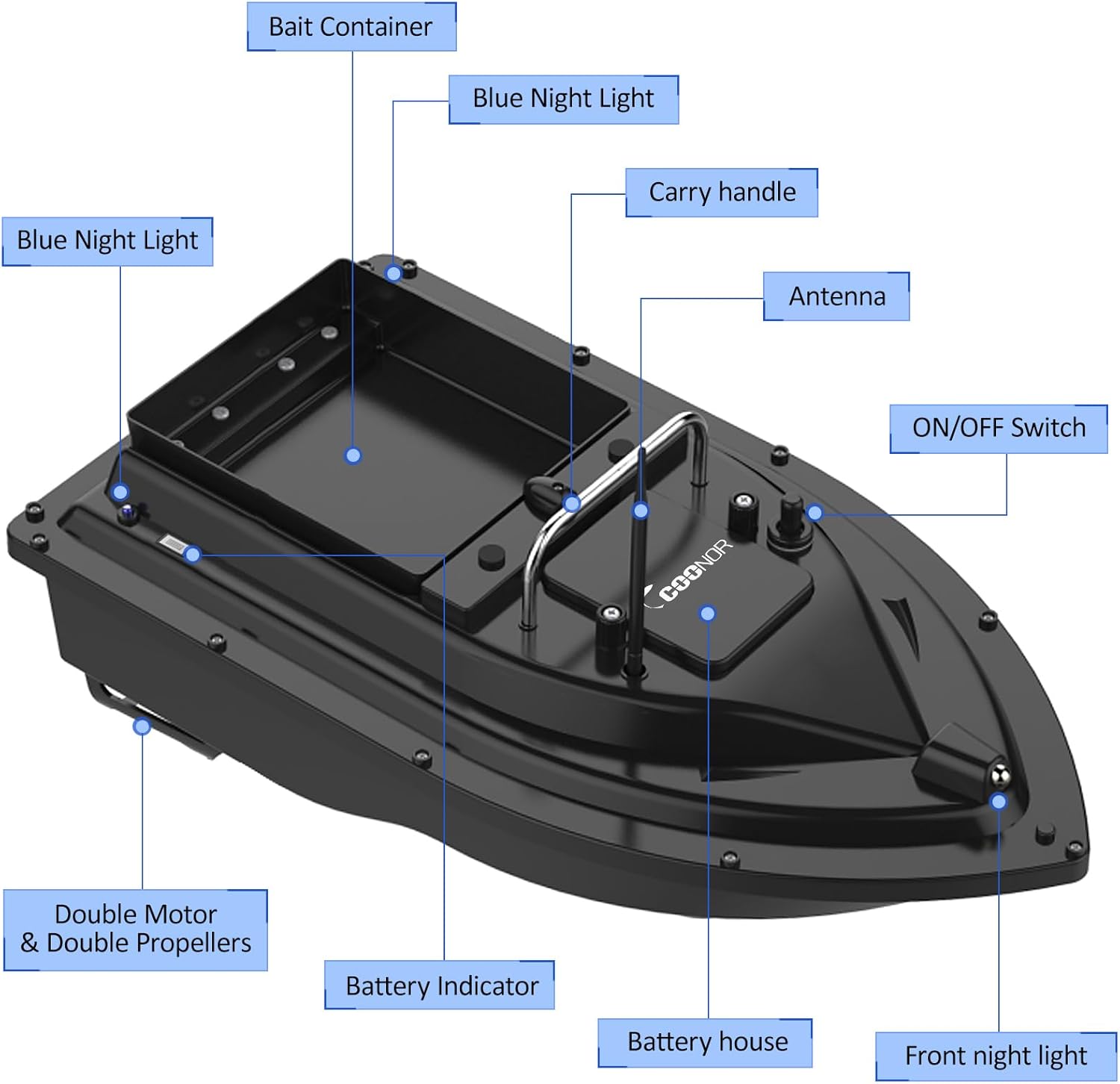 Bait Container

Blue Night Light

Carry handle

Blue Night Light

Antenna

ON/OFF Switch

COONOR

Double Motor & Double Propellers

Battery Indicator

Battery house

Front night light