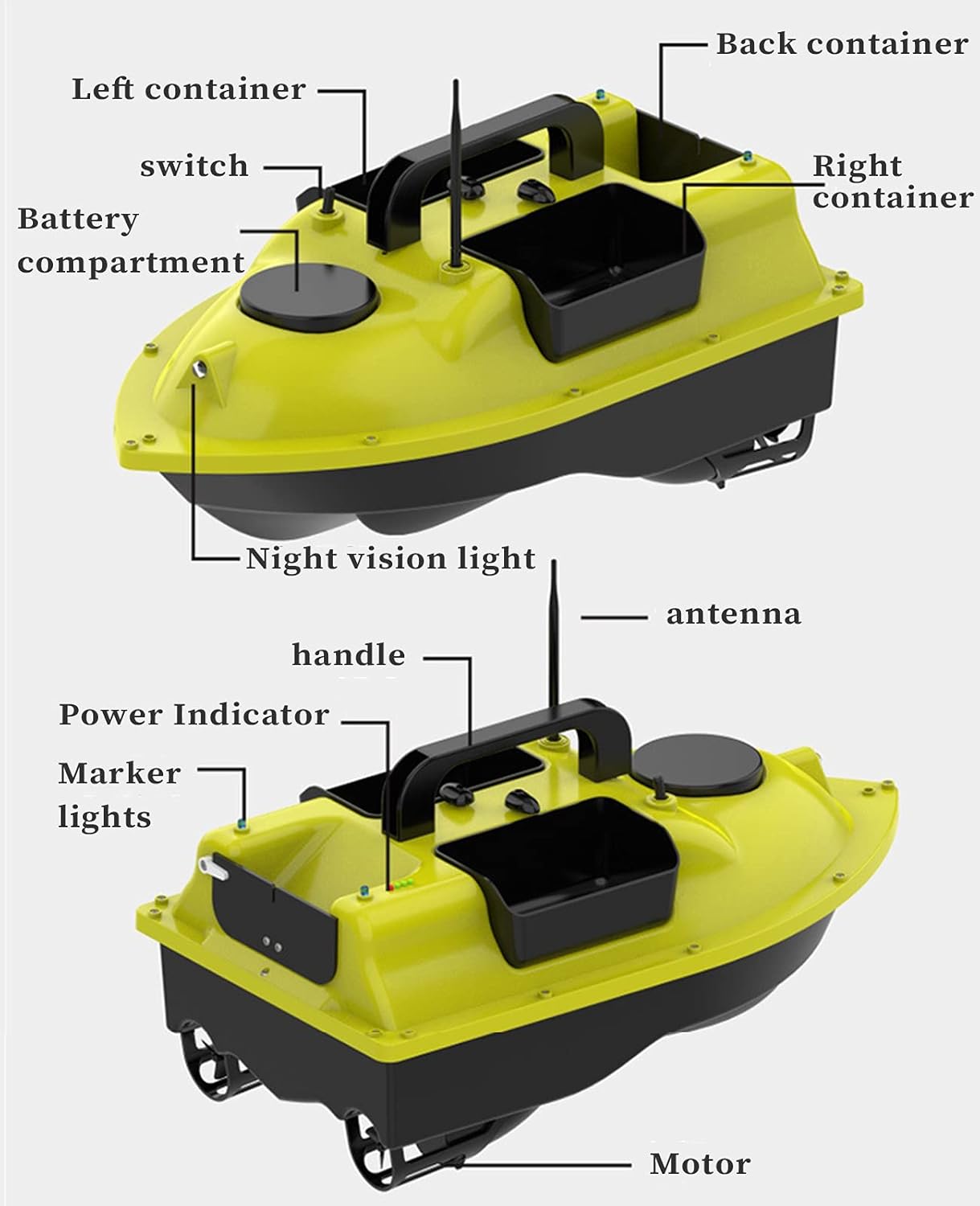 Back container
Left container
switch
Right container
Battery compartment
Night vision light
antenna
handle
Power Indicator
Marker lights
Motor