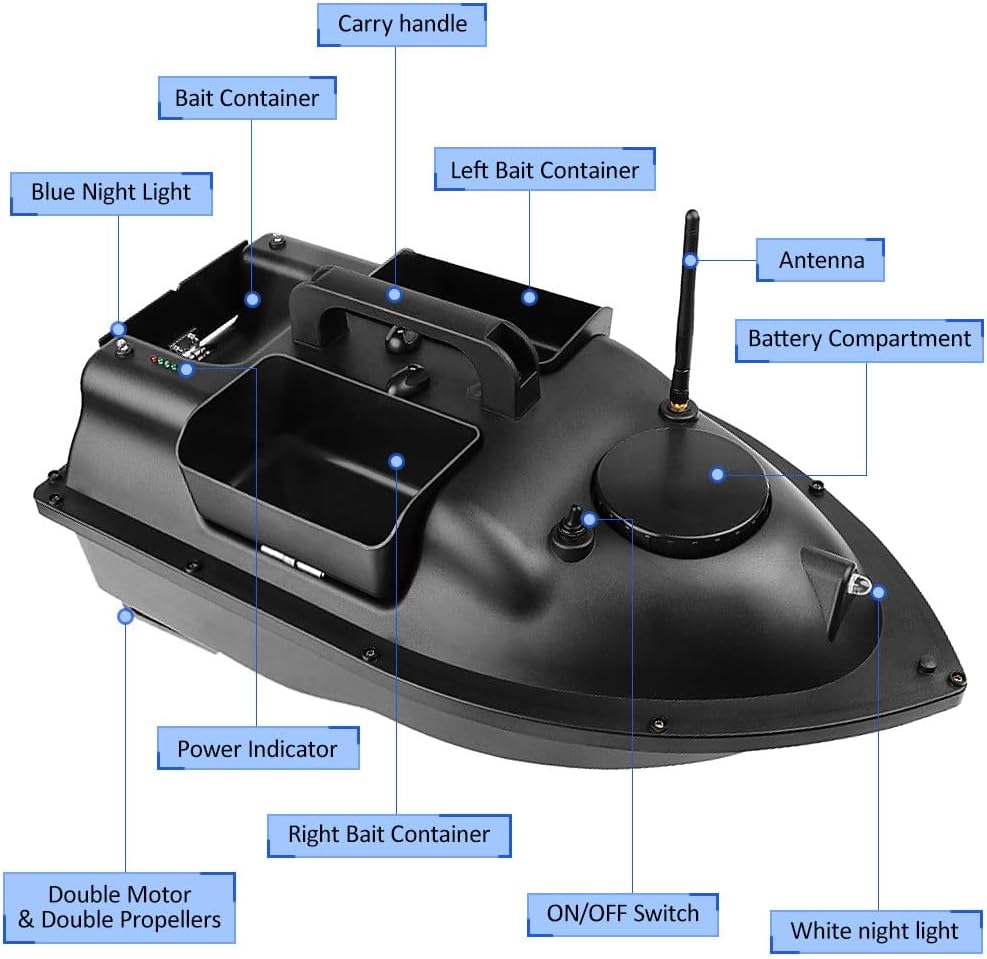 Carry handle

Bait Container

Left Bait Container

Blue Night Light

Antenna

Battery Compartment

Power Indicator

Right Bait Container

Double Motor & Double Propellers

ON/OFF Switch

White night light