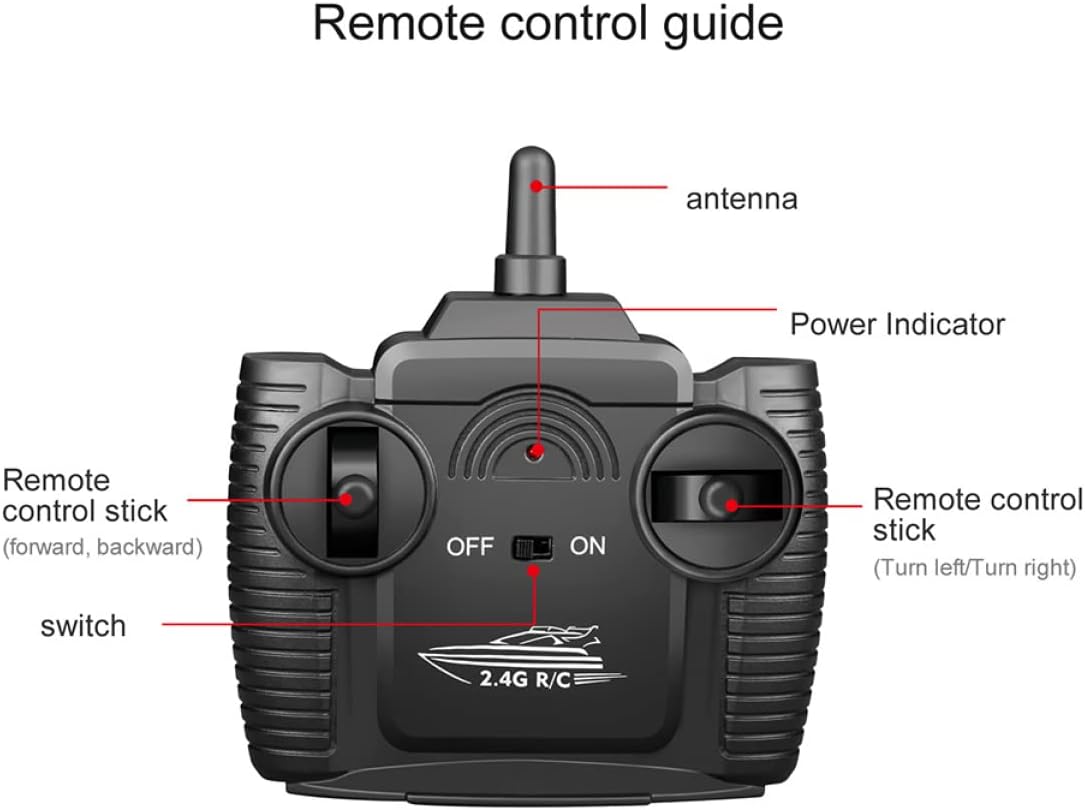 Remote control guide

antenna

Power Indicator

Remote control stick
(forward, backward)

OFF ON

Remote control stick
(Turn left/Turn right)

switch

2.4G R/C