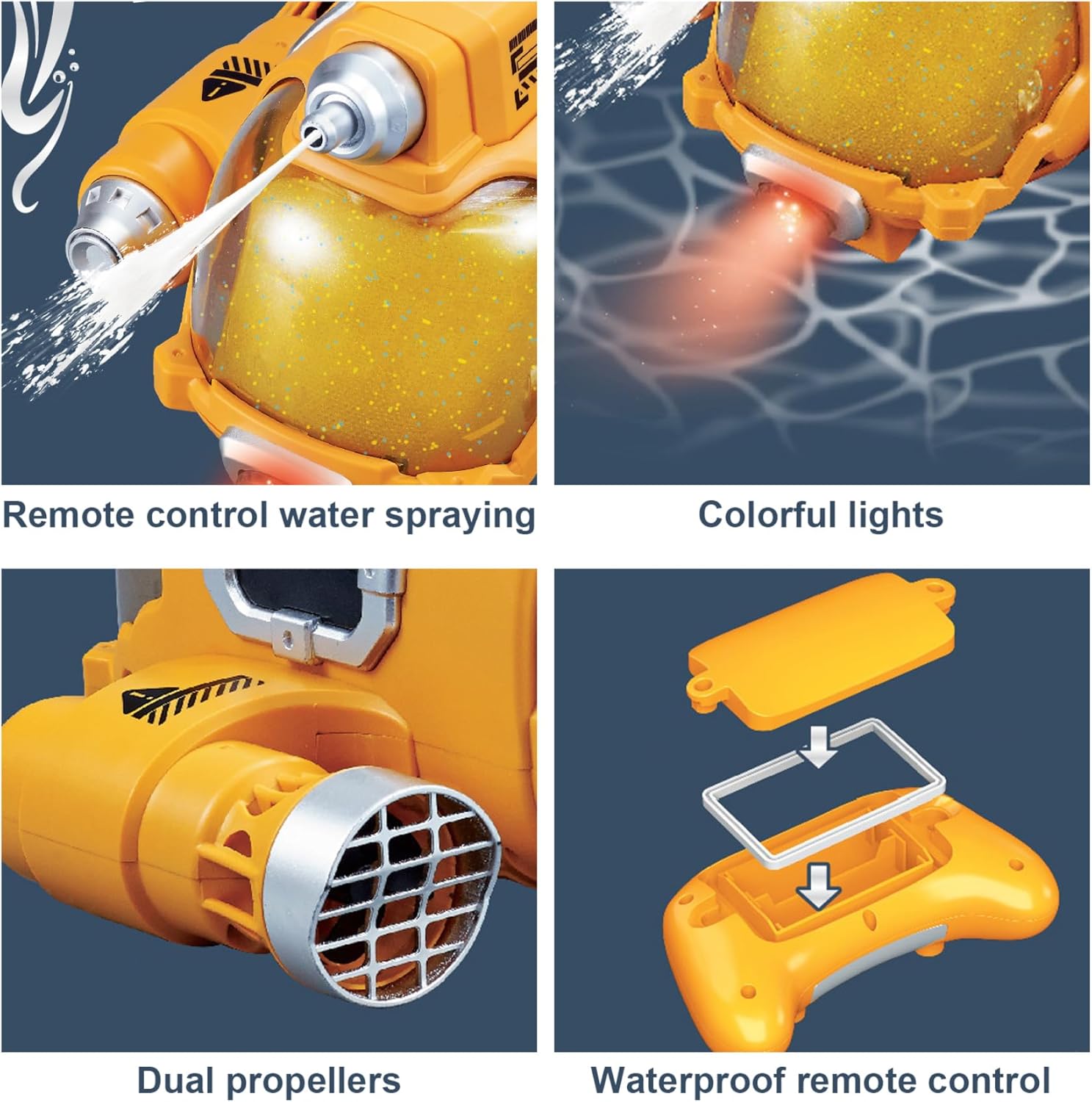 Remote control water spraying

Colorful lights

Dual propellers

Waterproof remote control