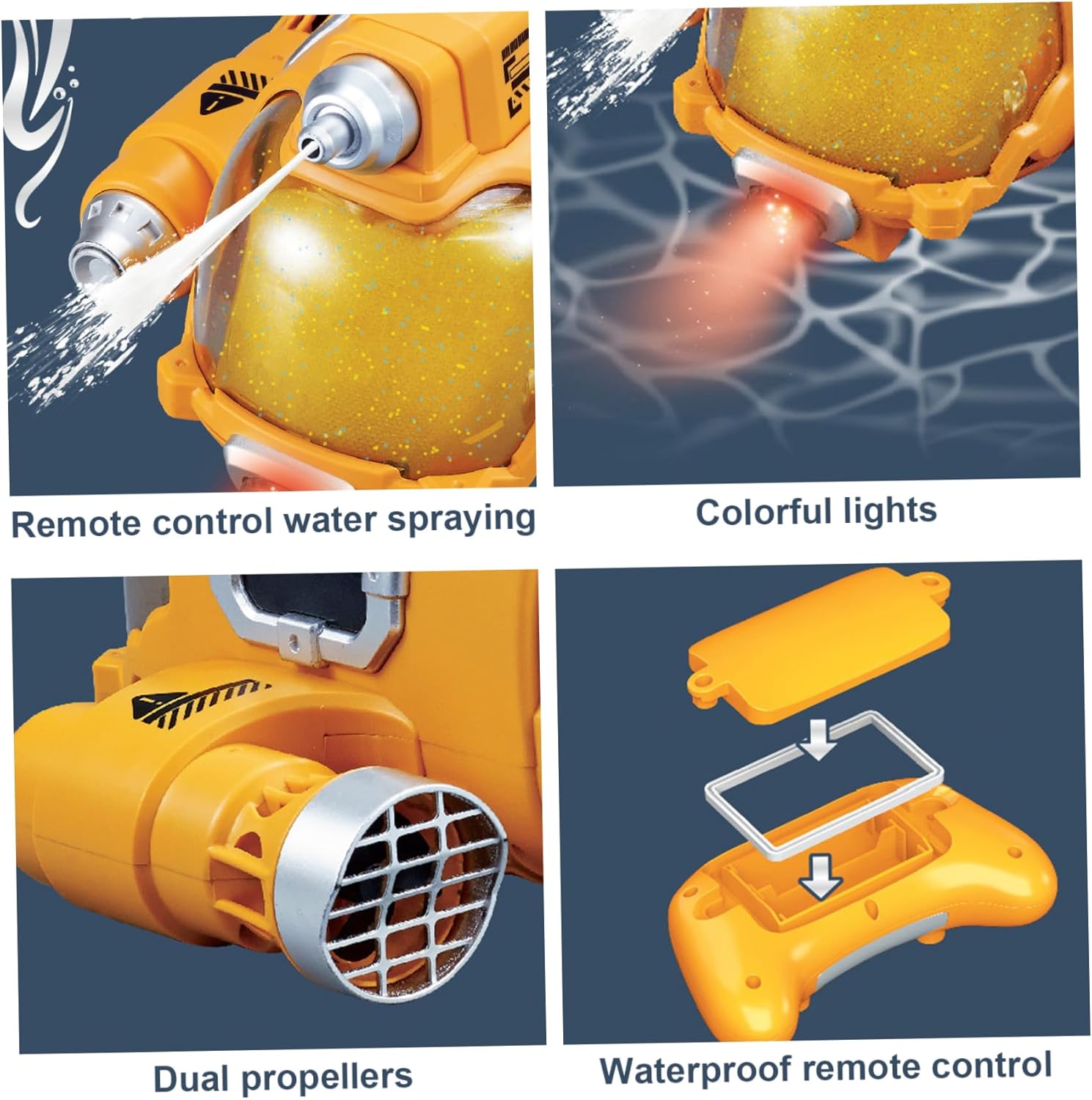 Remote control water spraying

Colorful lights

Dual propellers

Waterproof remote control