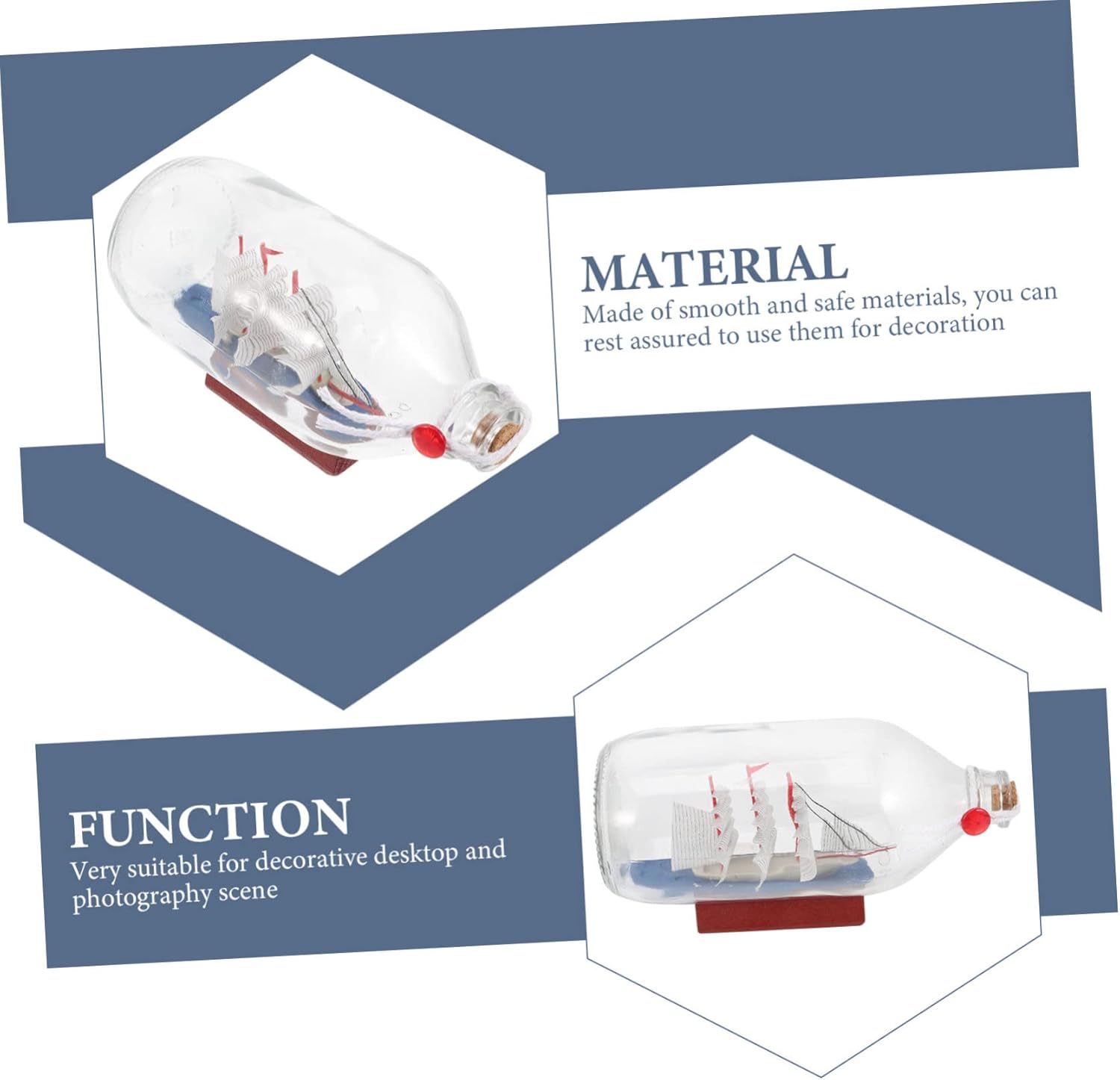 MATERIAL
Made of smooth and safe materials, you can rest assured to use them for decoration

FUNCTION
Very suitable for decorative desktop and photography scene