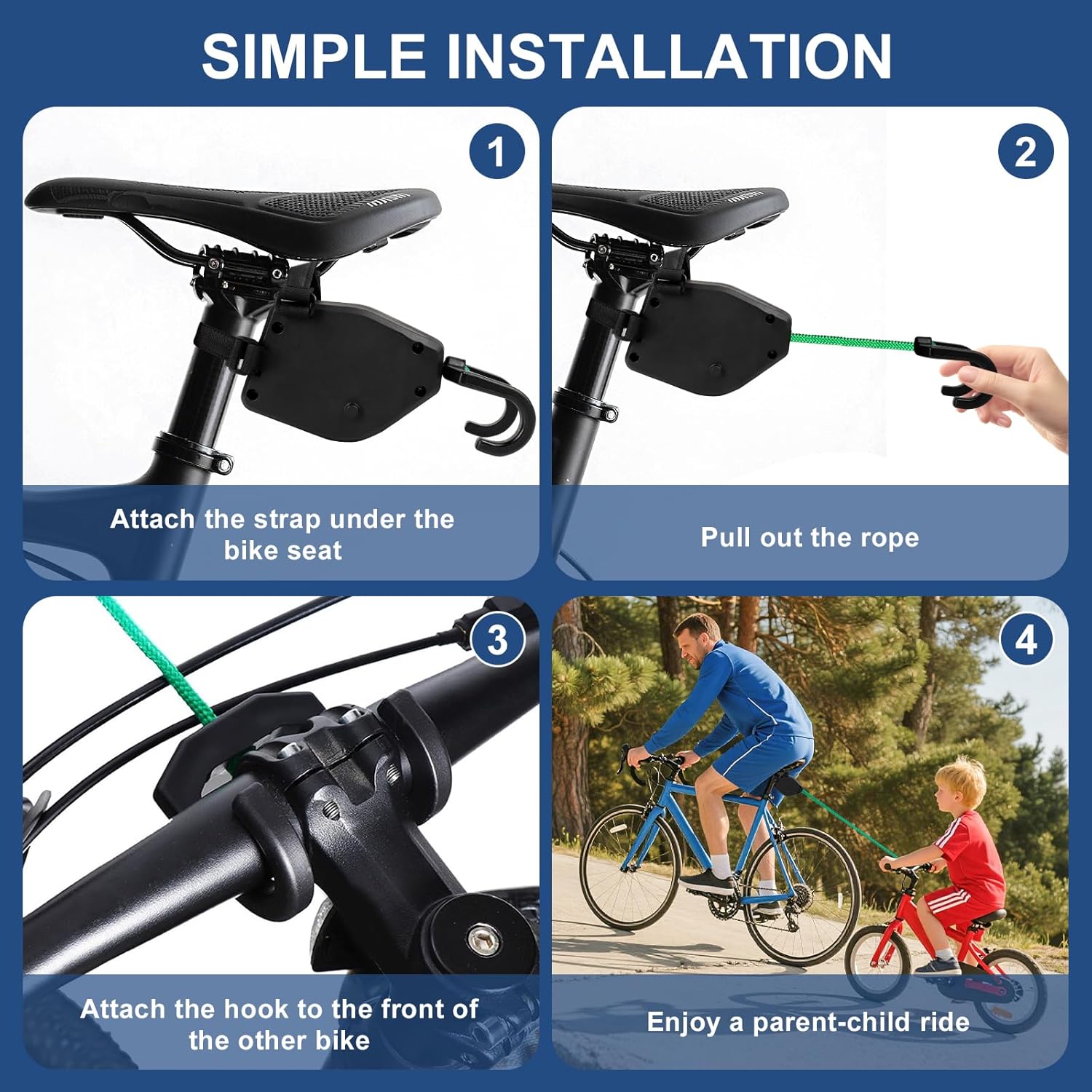 SIMPLE INSTALLATION

1

Attach the strap under the bike seat

2

Pull out the rope

3

Attach the hook to the front of the other bike

4

Enjoy a parent-child ride