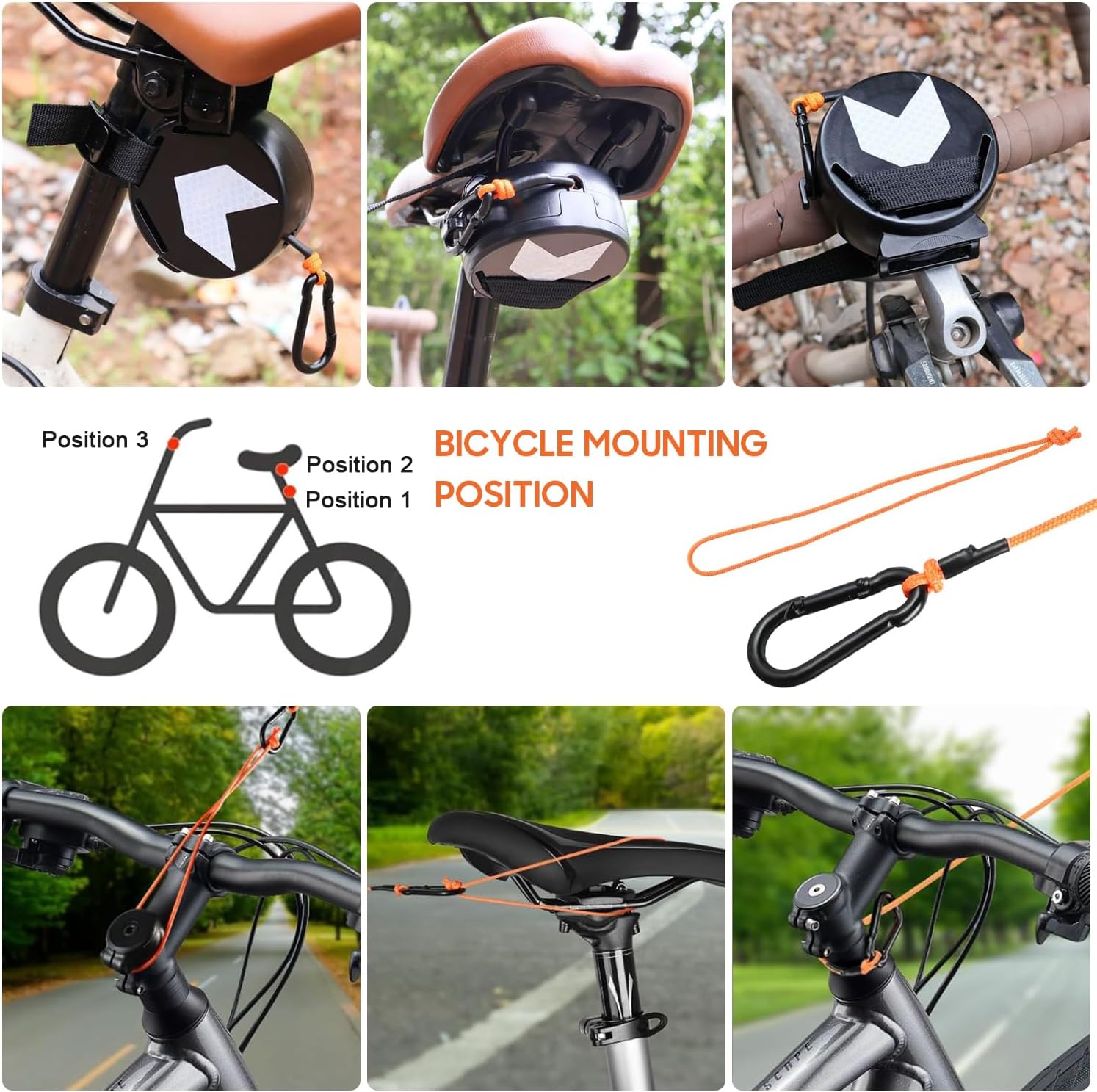 Position 3
Position 2
Position 1
BICYCLE MOUNTING POSITION