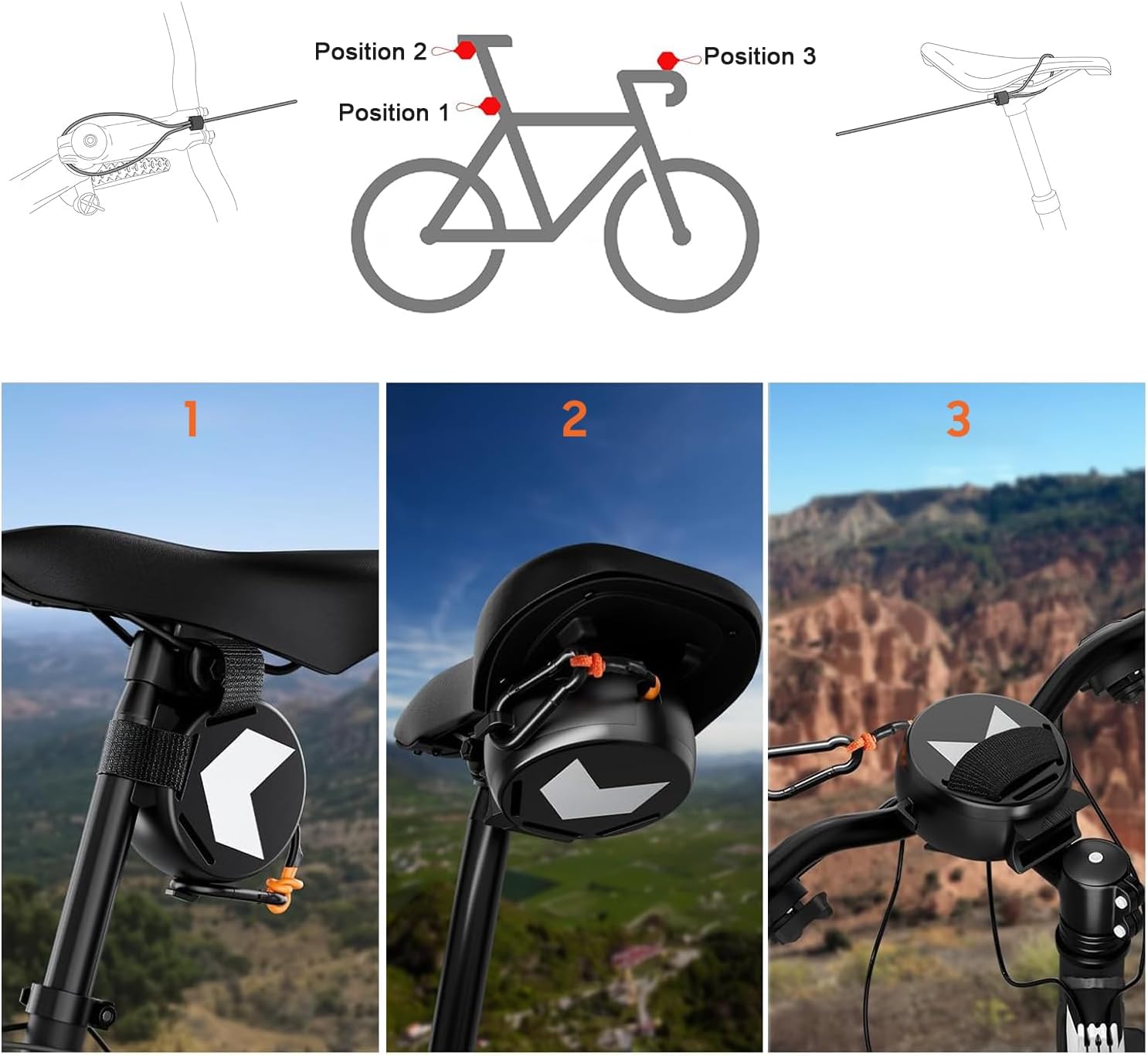 Position 2
Position 3
Position 1

1

2

3