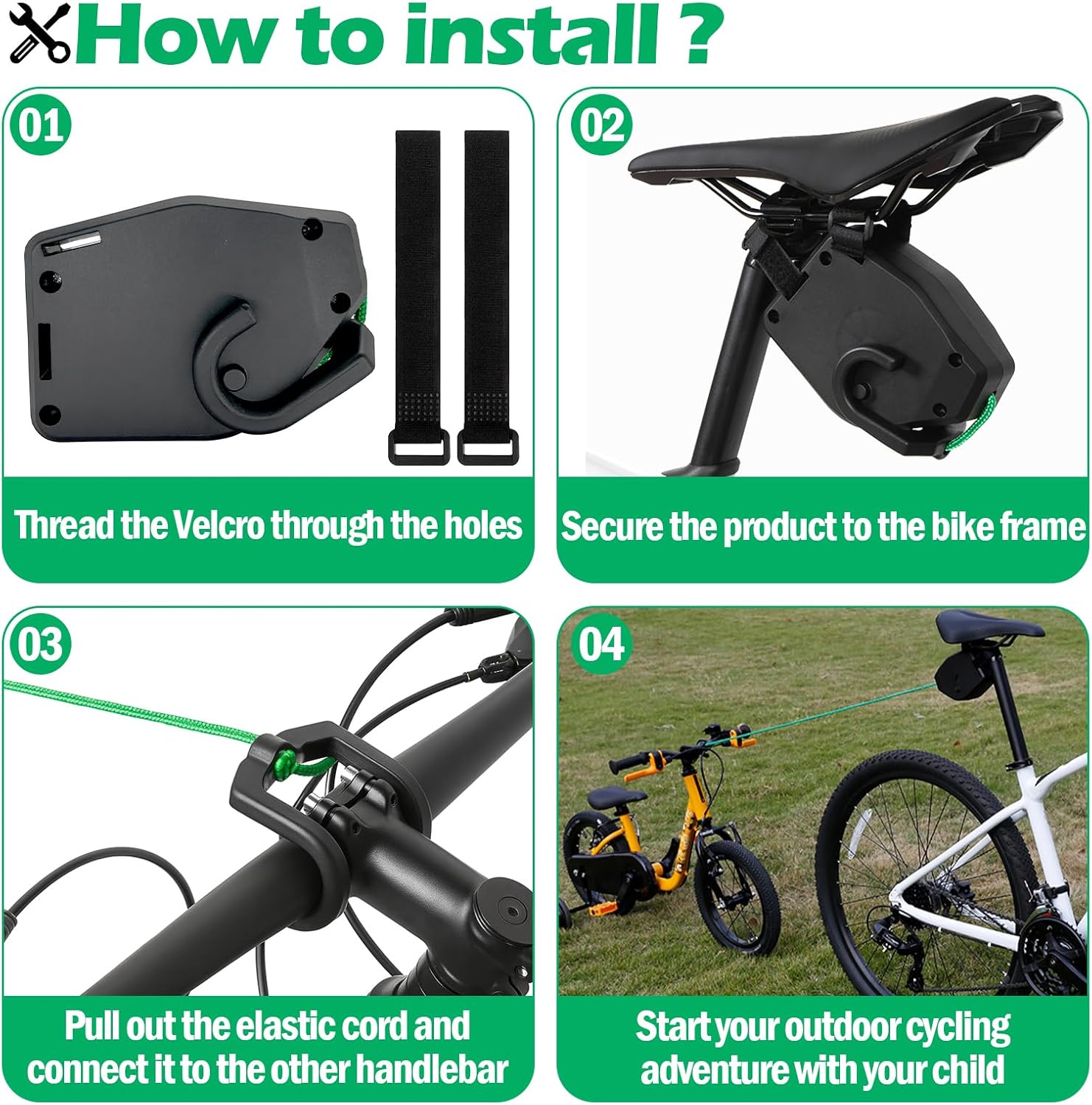 How to install ?

01

Thread the Velcro through the holes

02

Secure the product to the bike frame

03

Pull out the elastic cord and connect it to the other handlebar

04

Start your outdoor cycling adventure with your child