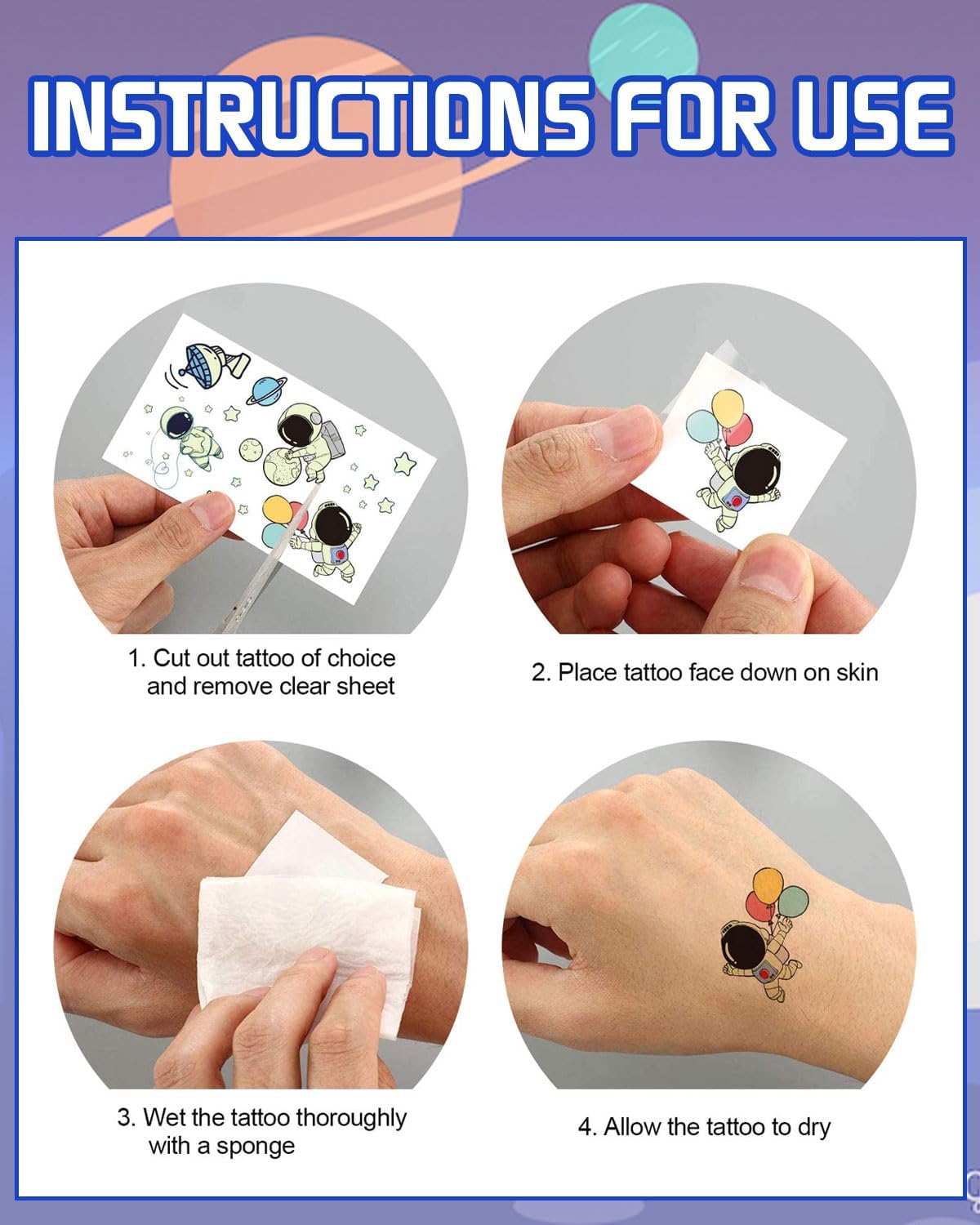 INSTRUCTIONS FOR USE

1. Cut out tattoo of choice and remove clear sheet

2. Place tattoo face down on skin

3. Wet the tattoo thoroughly with a sponge

4. Allow the tattoo to dry