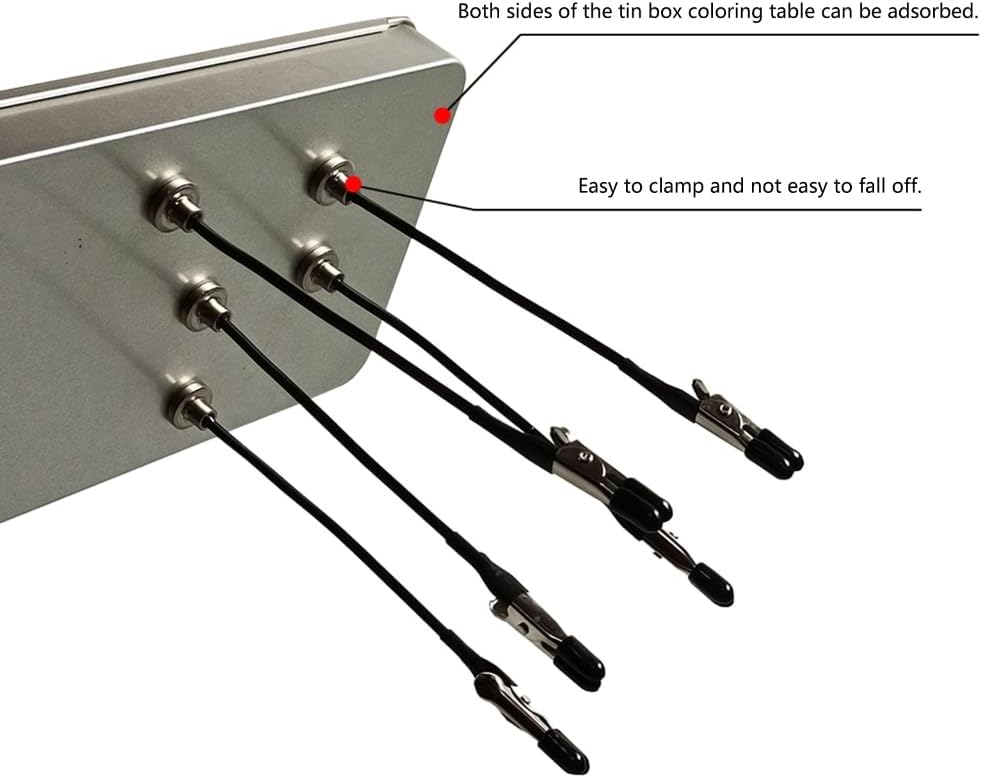 Both sides of the tin box coloring table can be adsorbed.

Easy to clamp and not easy to fall off.