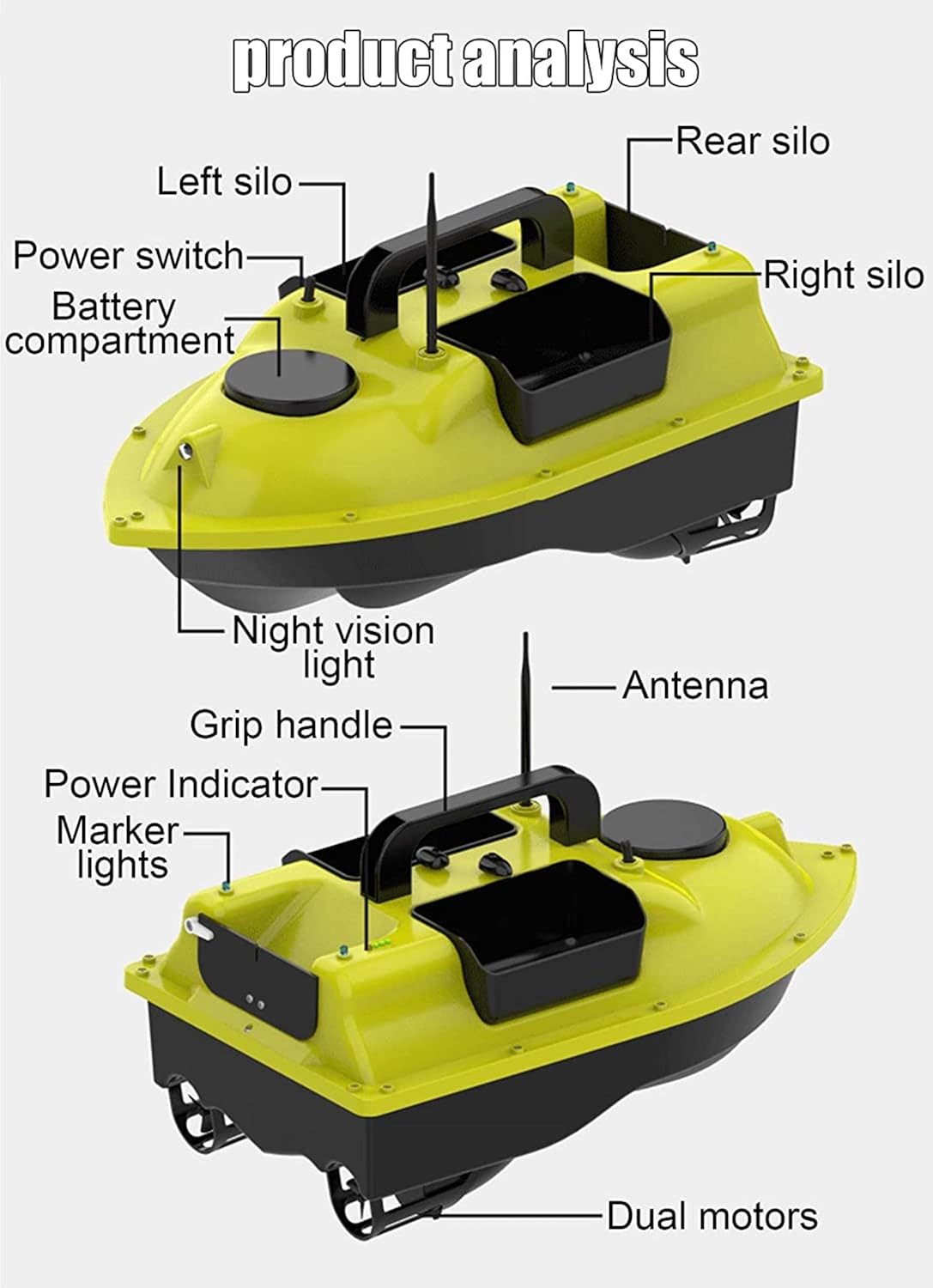 product analysis

Rear silo

Left silo

Power switch

Right silo

Battery compartment

Night vision light

Antenna

Grip handle

Power Indicator

Marker lights

Dual motors