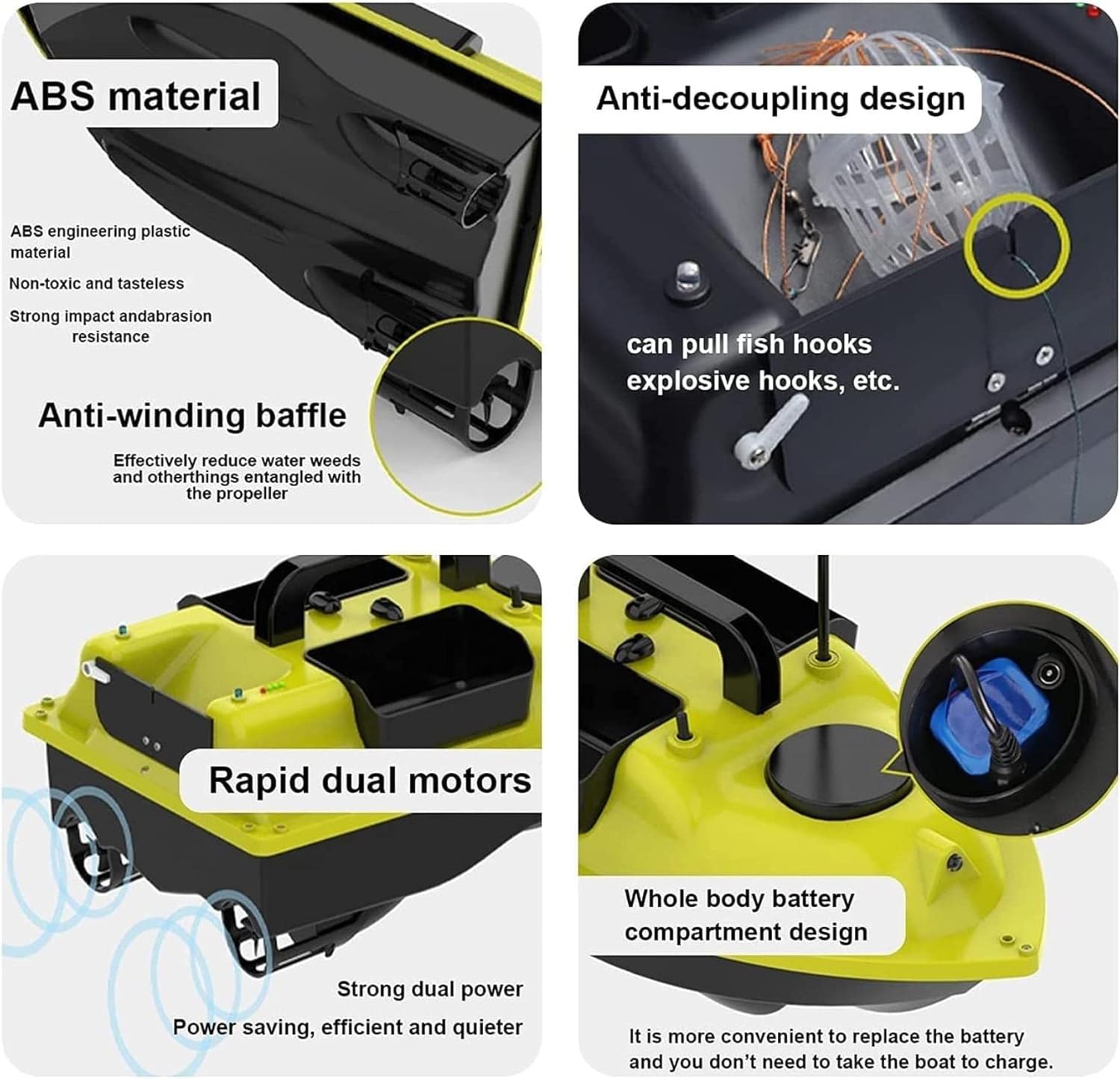 ABS material

ABS engineering plastic material

Non-toxic and tasteless

Strong impact andabrasion resistance

Anti-winding baffle

Effectively reduce water weeds and otherthings entangled with the propeller

Anti-decoupling design

can pull fish hooks explosive hooks, etc.

Rapid dual motors

Strong dual power

Power saving, efficient and quieter

Whole body battery compartment design

It is more convenient to replace the battery and you don't need to take the boat to charge.