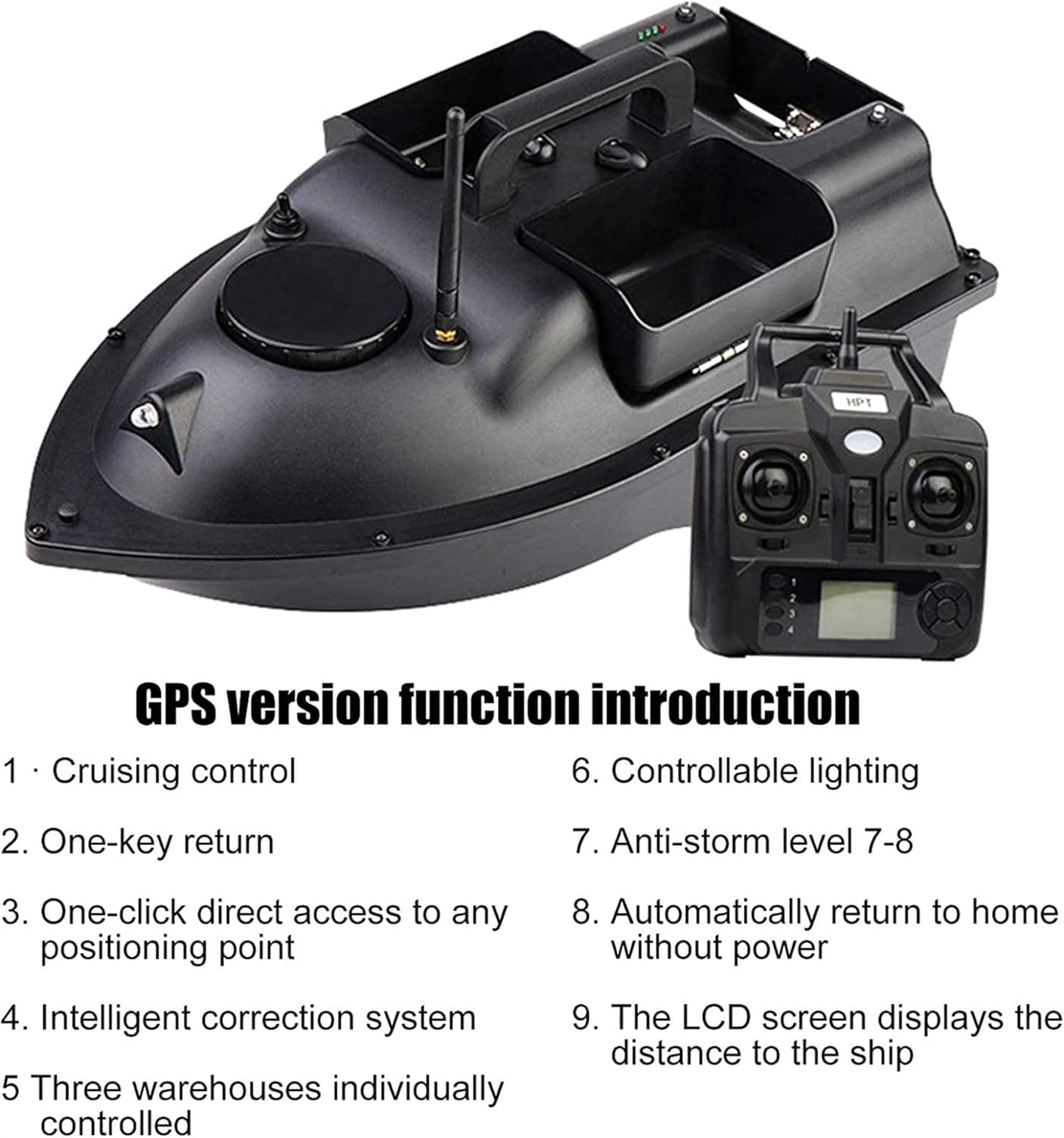 HPT

1
2
3
4

GPS version function introduction

1 · Cruising control

2. One-key return

3. One-click direct access to any positioning point

4. Intelligent correction system

5 Three warehouses individually controlled

6. Controllable lighting

7. Anti-storm level 7-8

8. Automatically return to home without power

9. The LCD screen displays the distance to the ship