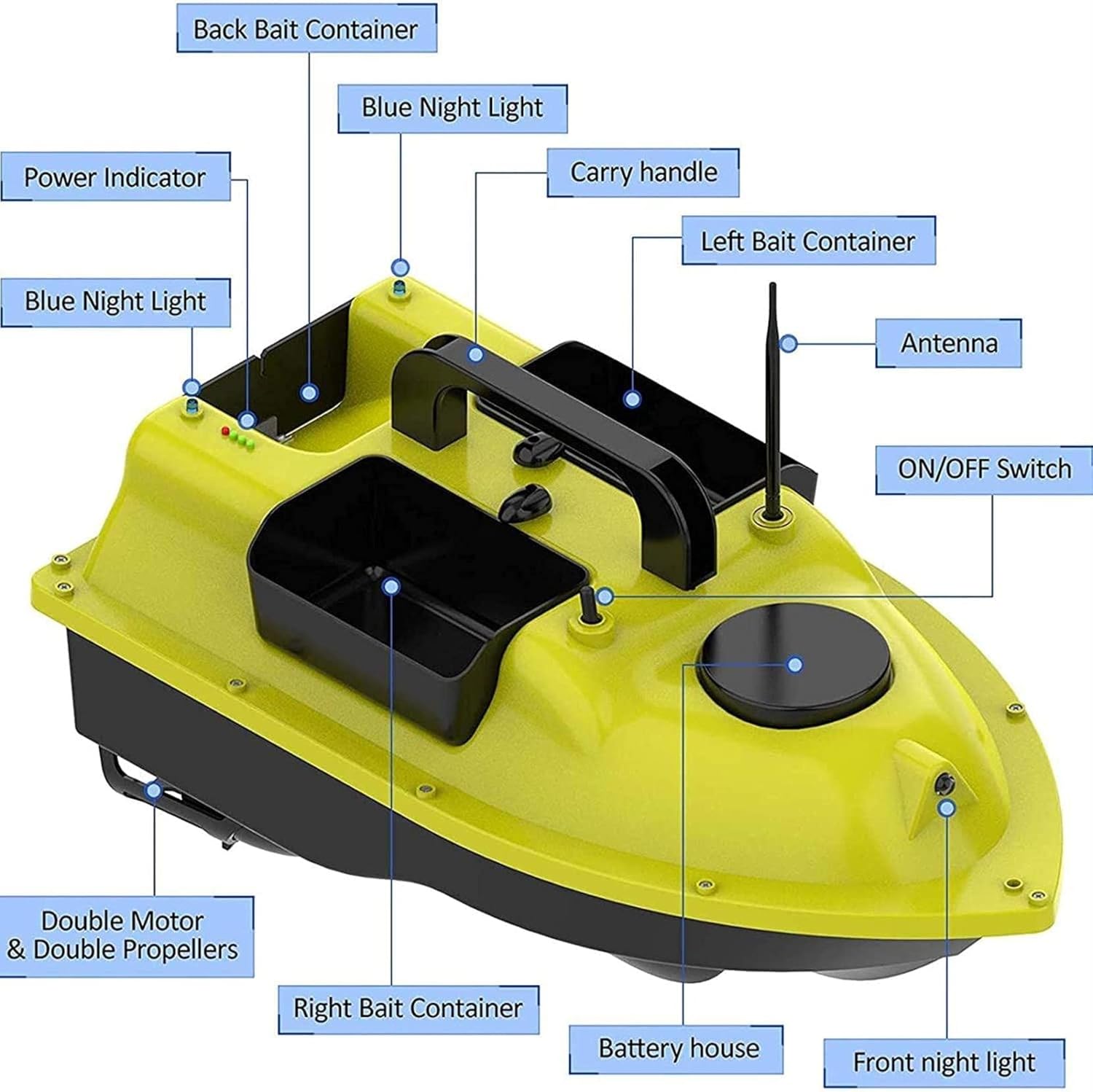 Back Bait Container

Blue Night Light

Power Indicator

Carry handle

Left Bait Container

Blue Night Light

Antenna

ON/OFF Switch

Double Motor & Double Propellers

Right Bait Container

Battery house

Front night light