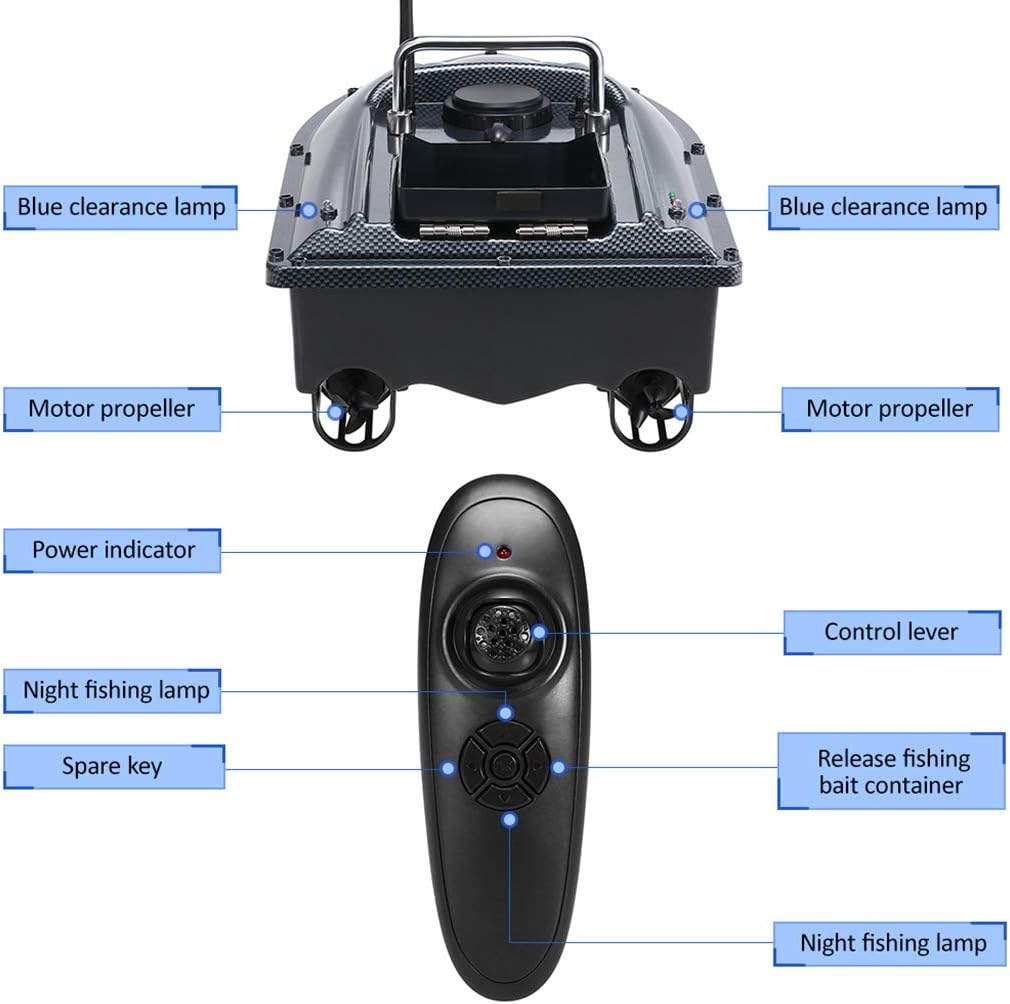 Blue clearance lamp

Blue clearance lamp

Motor propeller

Motor propeller

Power indicator

Control lever

Night fishing lamp

Spare key

Release fishing bait container

Night fishing lamp