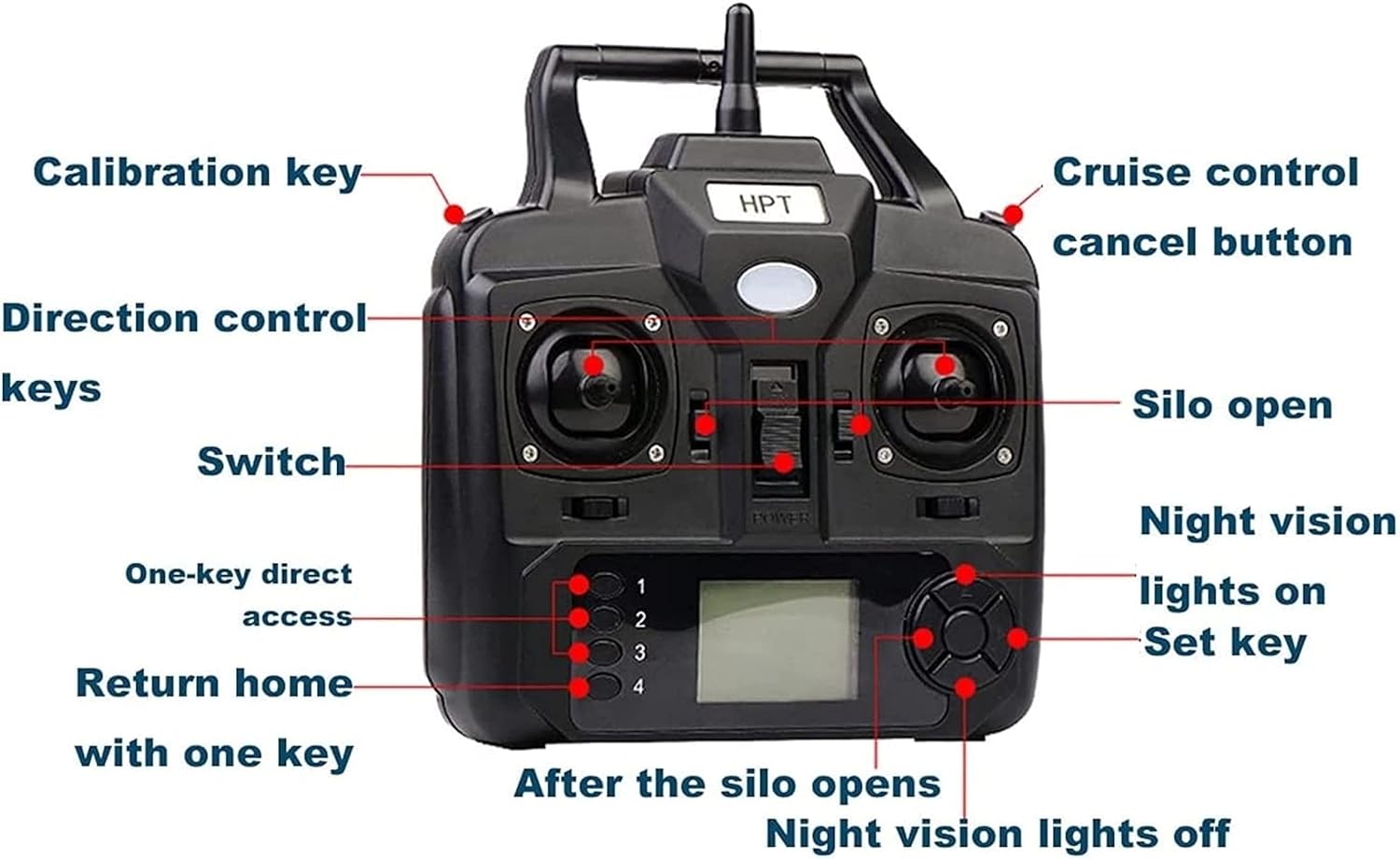 Calibration key

Cruise control cancel button

HPT

Direction control keys

Silo open

Switch

POWER

Night vision lights on

One-key direct access

1
2
3
4

Set key

Return home with one key

After the silo opens

Night vision lights off