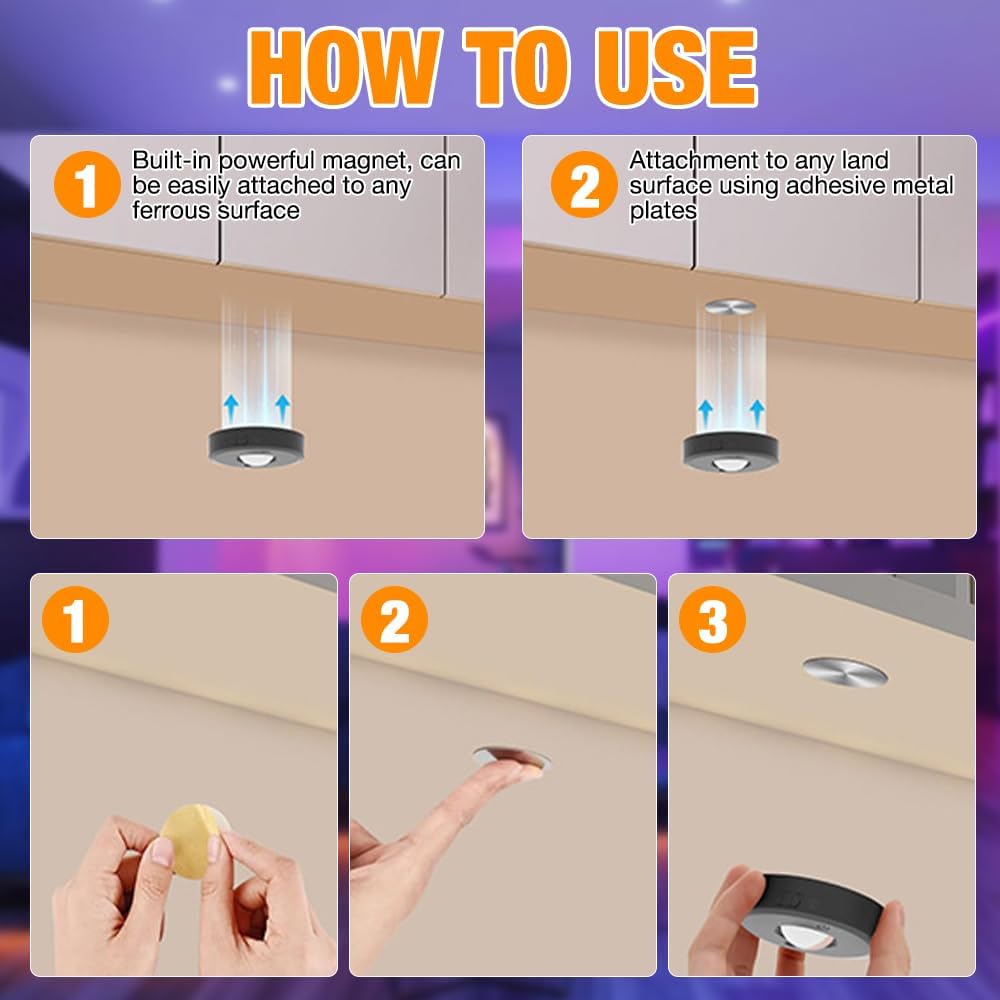 HOW TO USE

1 Built-in powerful magnet, can be easily attached to any ferrous surface

2 Attachment to any land surface using adhesive metal plates

1

2

3