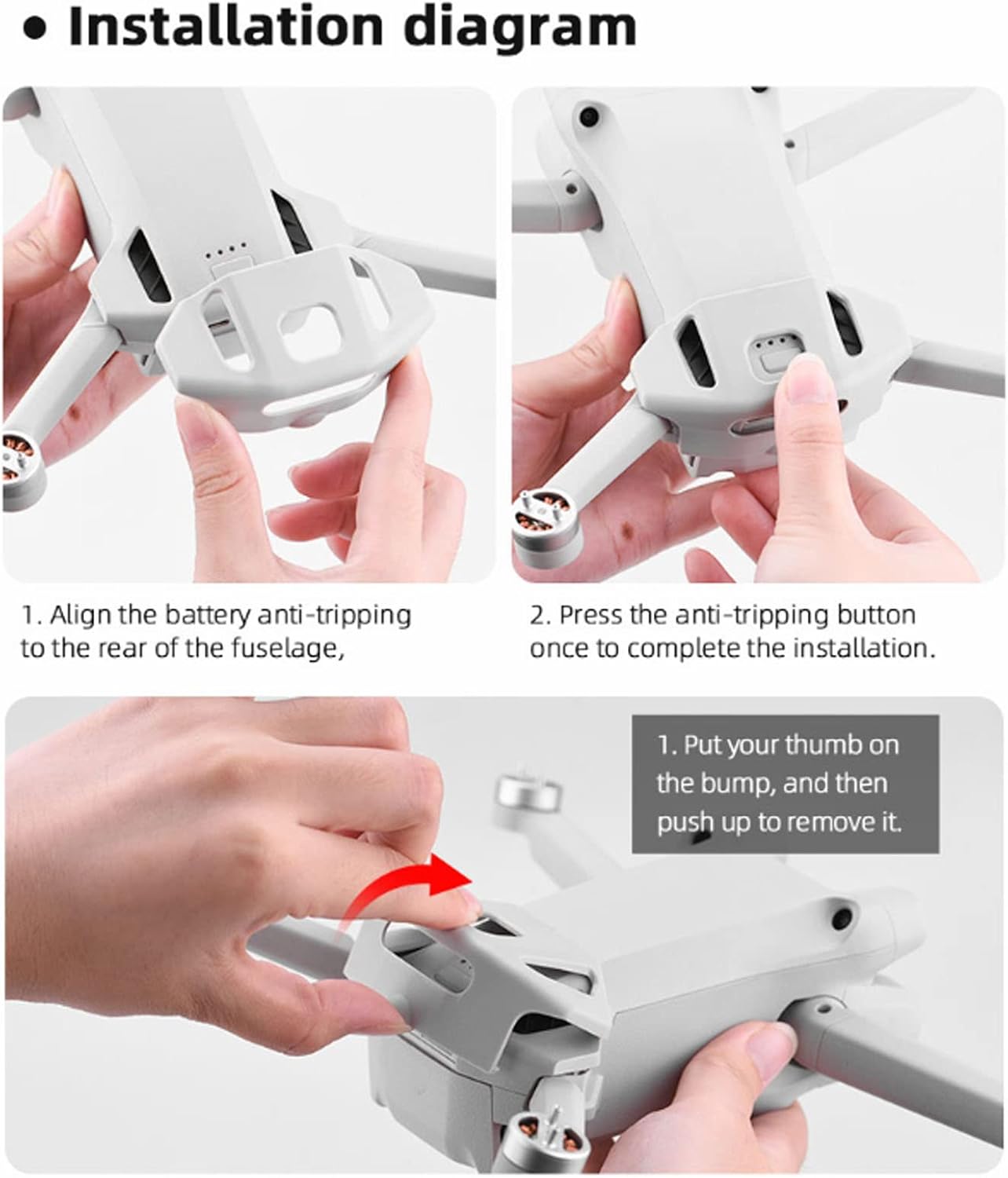 • Installation diagram

1. Align the battery anti-tripping to the rear of the fuselage,

2. Press the anti-tripping button once to complete the installation.

1. Put your thumb on the bump, and then push up to remove it.