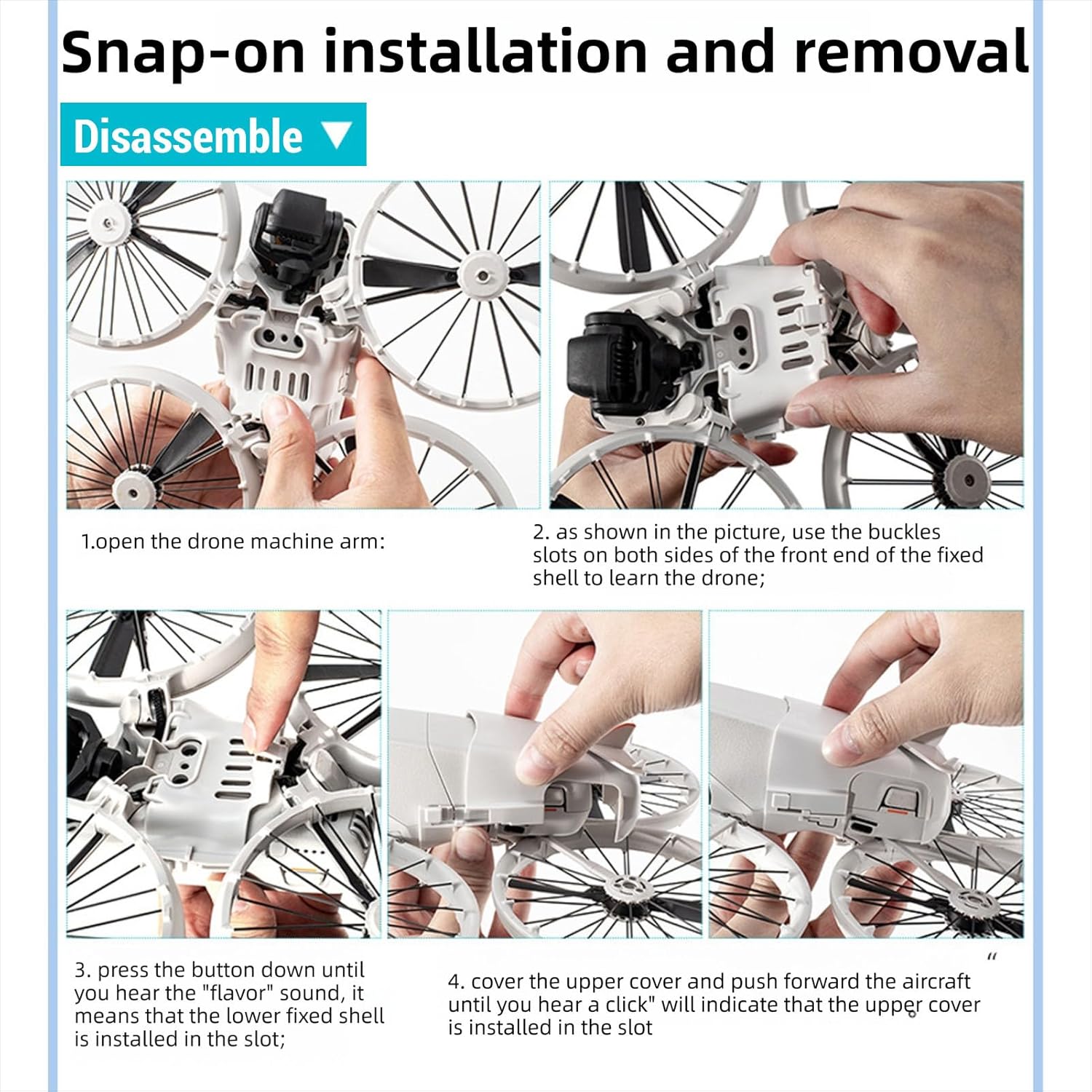 Snap-on installation and removal

Disassemble ▼

1.open the drone machine arm:

2. as shown in the picture, use the buckles slots on both sides of the front end of the fixed shell to learn the drone;

3. press the button down until you hear the "flavor" sound, it means that the lower fixed shell is installed in the slot;

"
4. cover the upper cover and push forward the aircraft until you hear a click" will indicate that the upper cover is installed in the slot