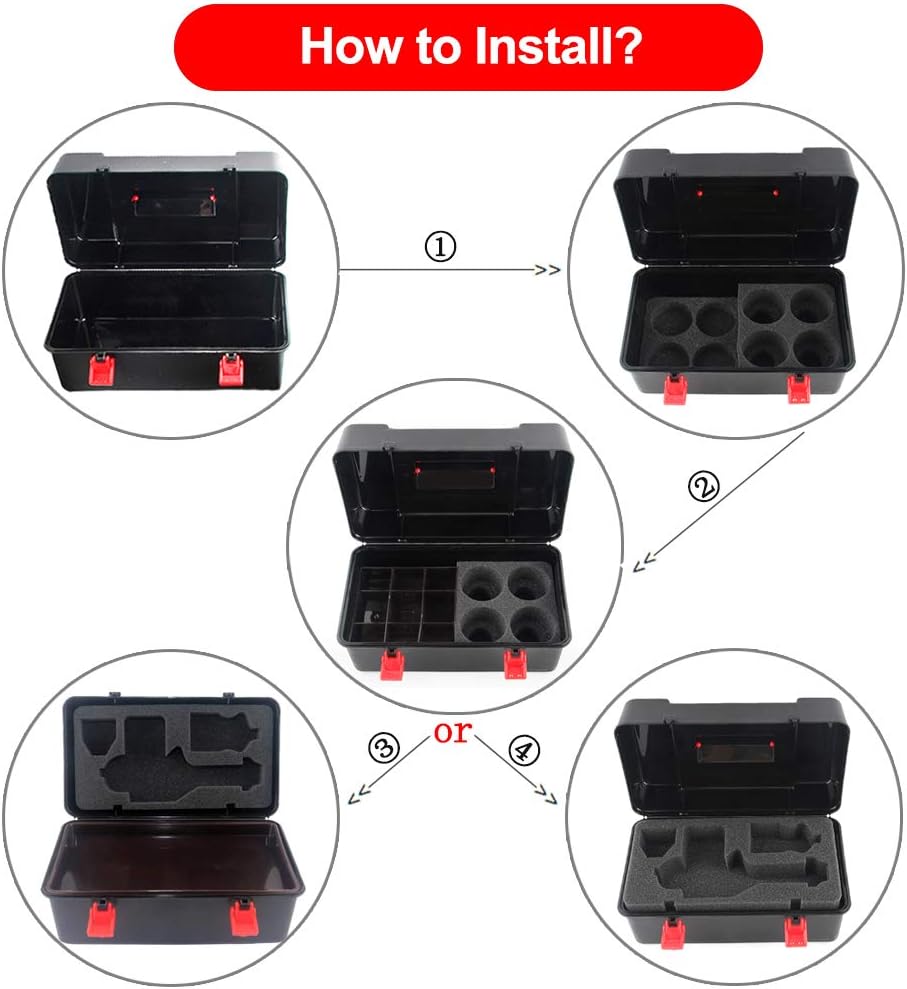 How to Install?

①

②

③ or ④