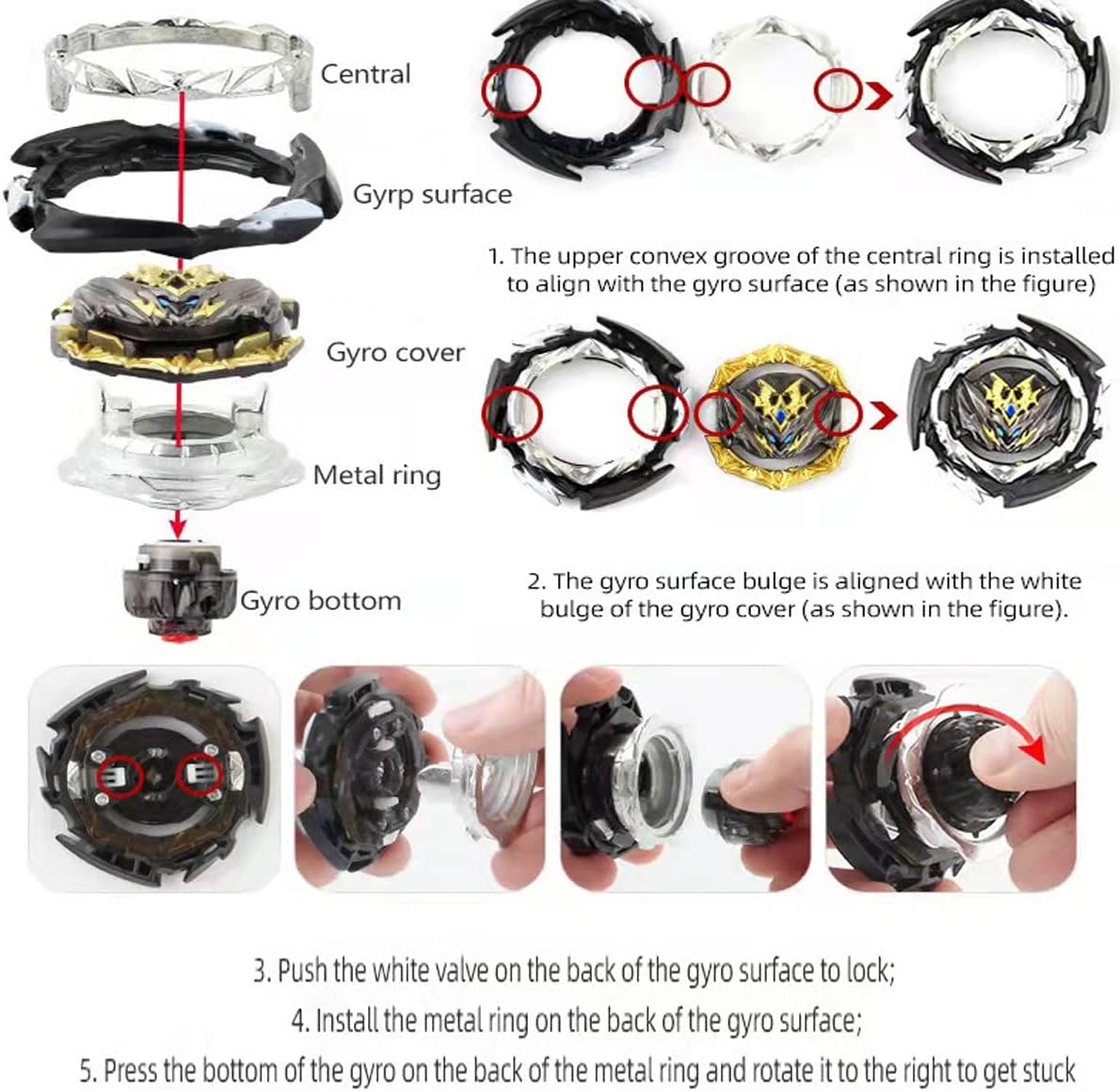 Central

Gyrp surface

Gyro cover

Metal ring

Gyro bottom

1. The upper convex groove of the central ring is installed to align with the gyro surface (as shown in the figure)

2. The gyro surface bulge is aligned with the white bulge of the gyro cover (as shown in the figure).

3. Push the white valve on the back of the gyro surface to lock;

4. Install the metal ring on the back of the gyro surface;

5. Press the bottom of the gyro on the back of the metal ring and rotate it to the right to get stuck