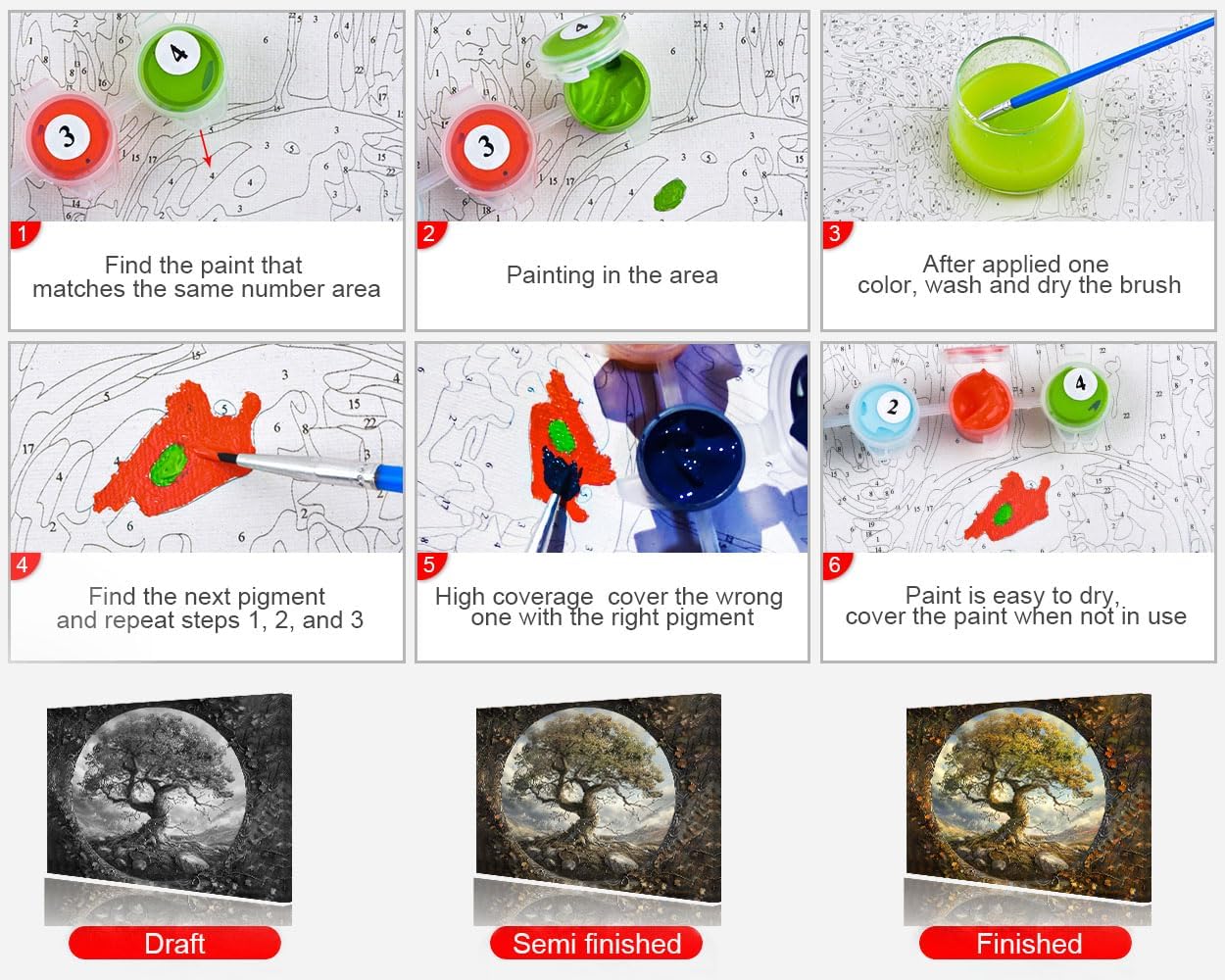 1
Find the paint that matches the same number area

2
Painting in the area

3
After applied one color, wash and dry the brush

4
Find the next pigment and repeat steps 1, 2, and 3

5
High coverage cover the wrong one with the right pigment

6
Paint is easy to dry, cover the paint when not in use

Draft

Semi finished

Finished